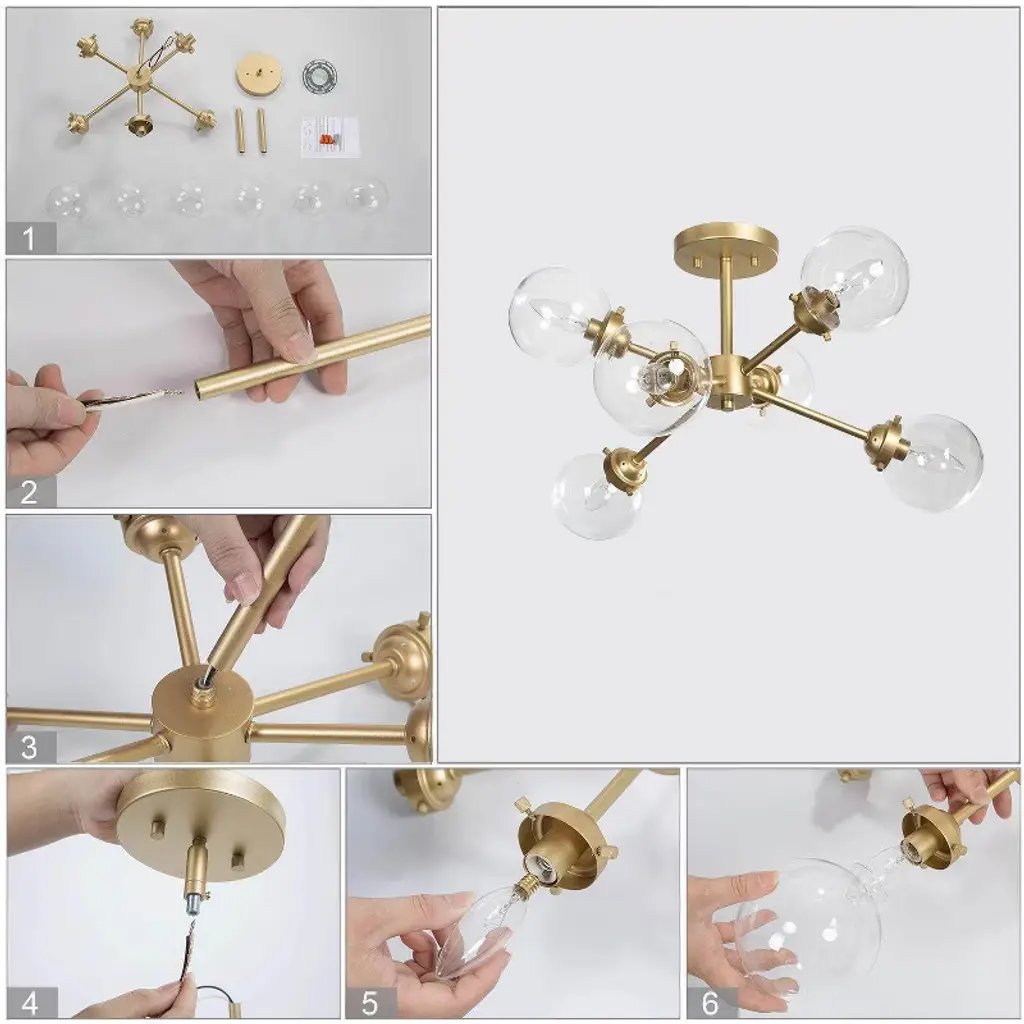 1

2

3

4

5

6