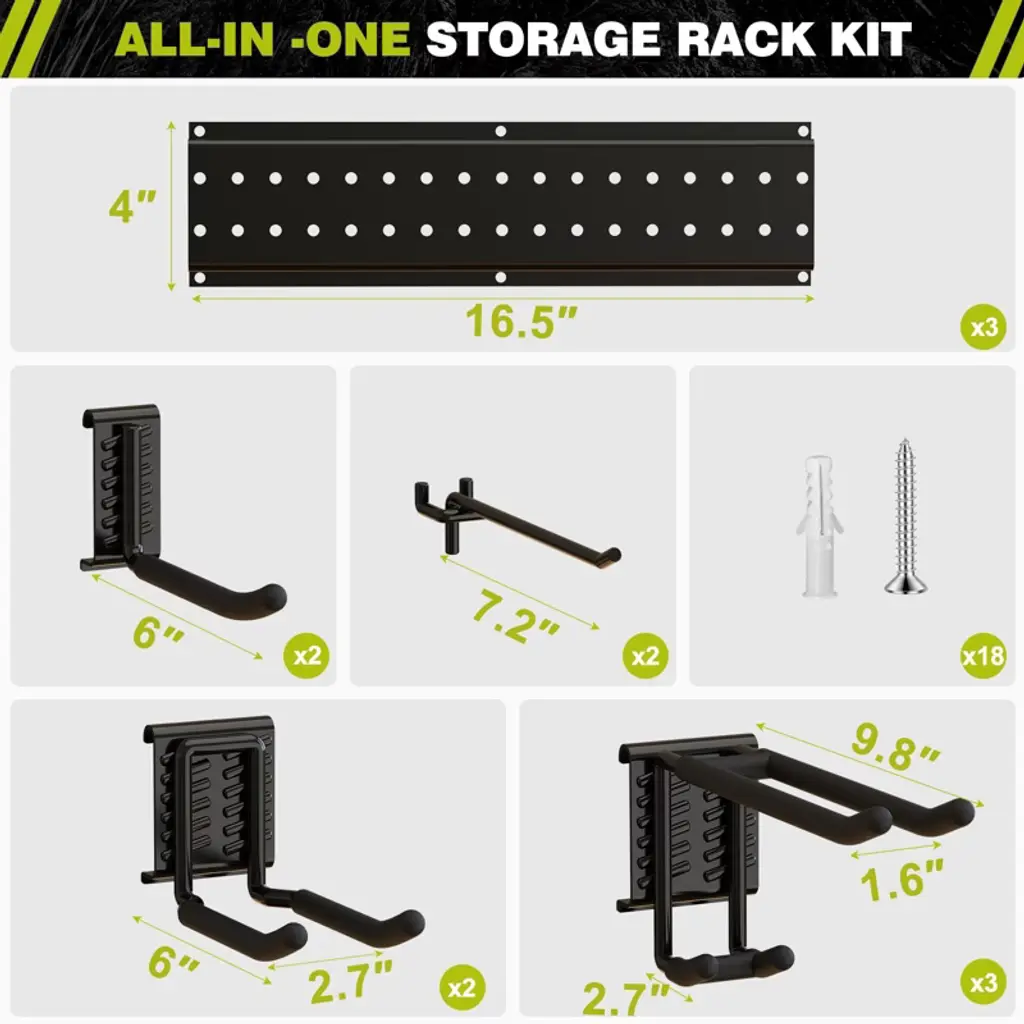 ALL-IN -ONE STORAGE RACK KIT

4"
16.5"
x3

6"
x2

7.2"
x2

x18

6"
2.7"
x2

9.8"
1.6"
2.7"
x3