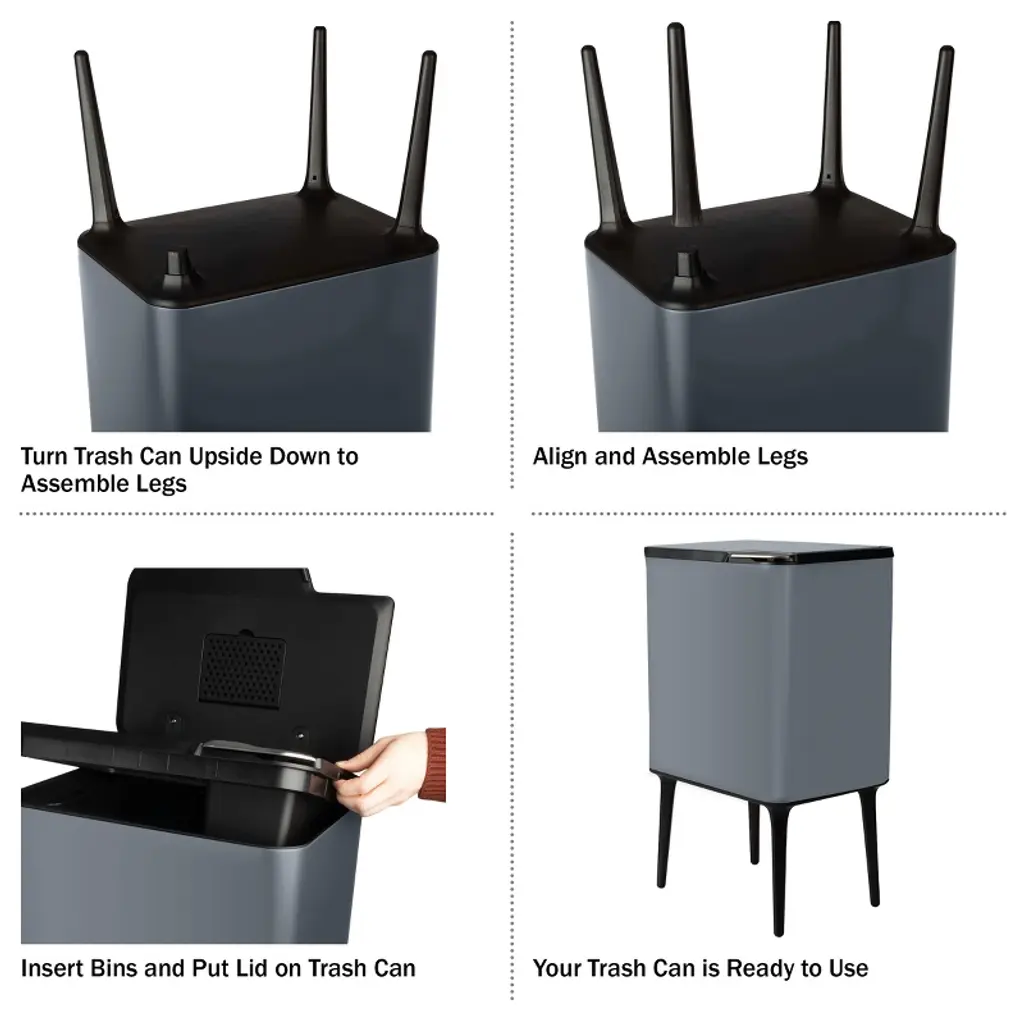 Turn Trash Can Upside Down to Assemble Legs

Align and Assemble Legs

Insert Bins and Put Lid on Trash Can

Your Trash Can is Ready to Use