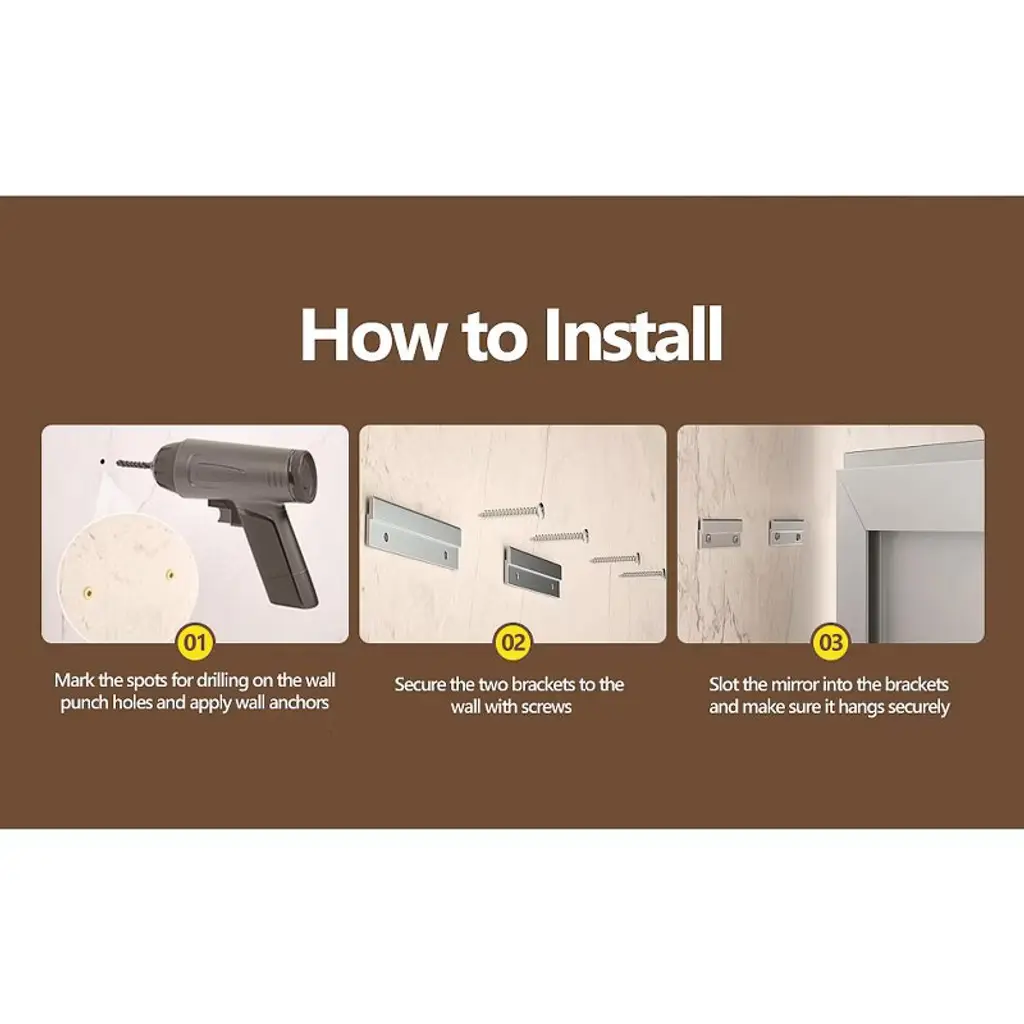 How to Install

01

Mark the spots for drilling on the wall punch holes and apply wall anchors

02

Secure the two brackets to the wall with screws

03

Slot the mirror into the brackets and make sure it hangs securely