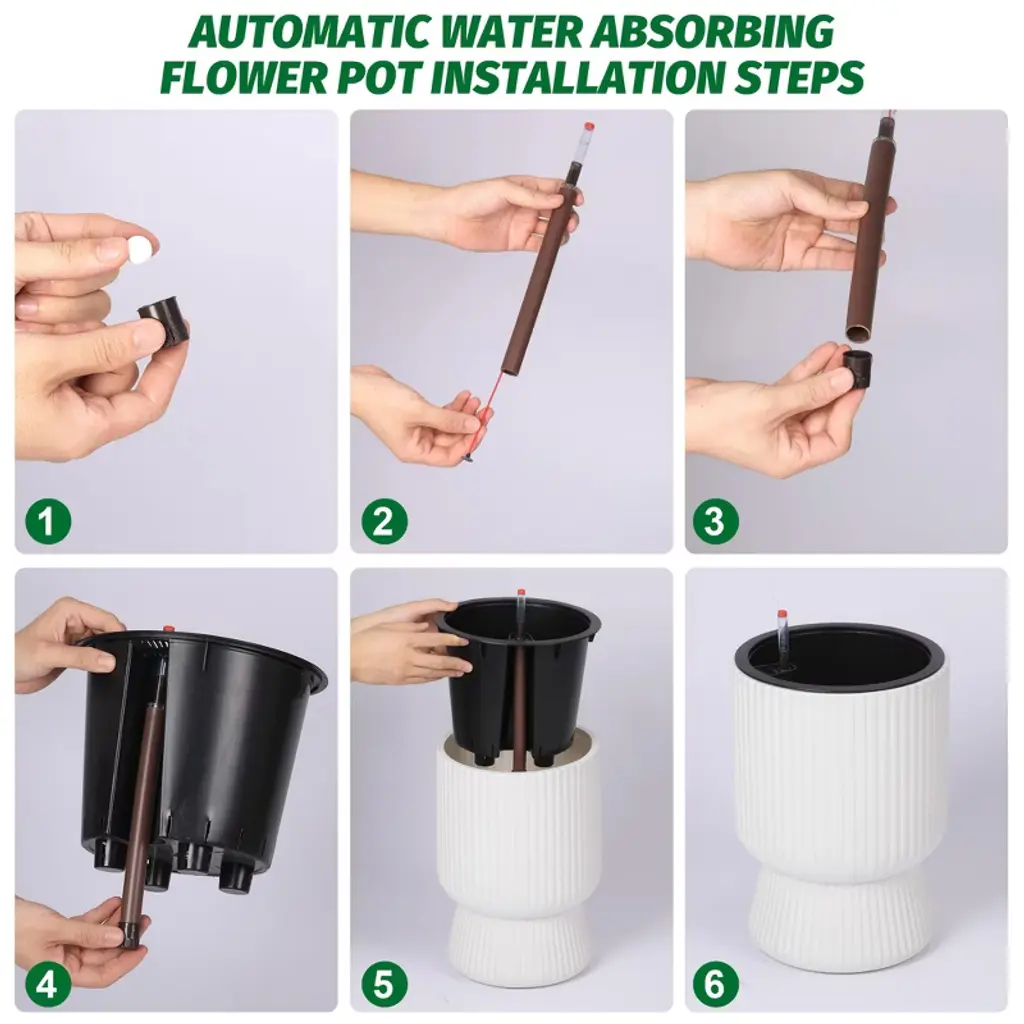 AUTOMATIC WATER ABSORBING
FLOWER POT INSTALLATION STEPS

1

2

3

4

5

6