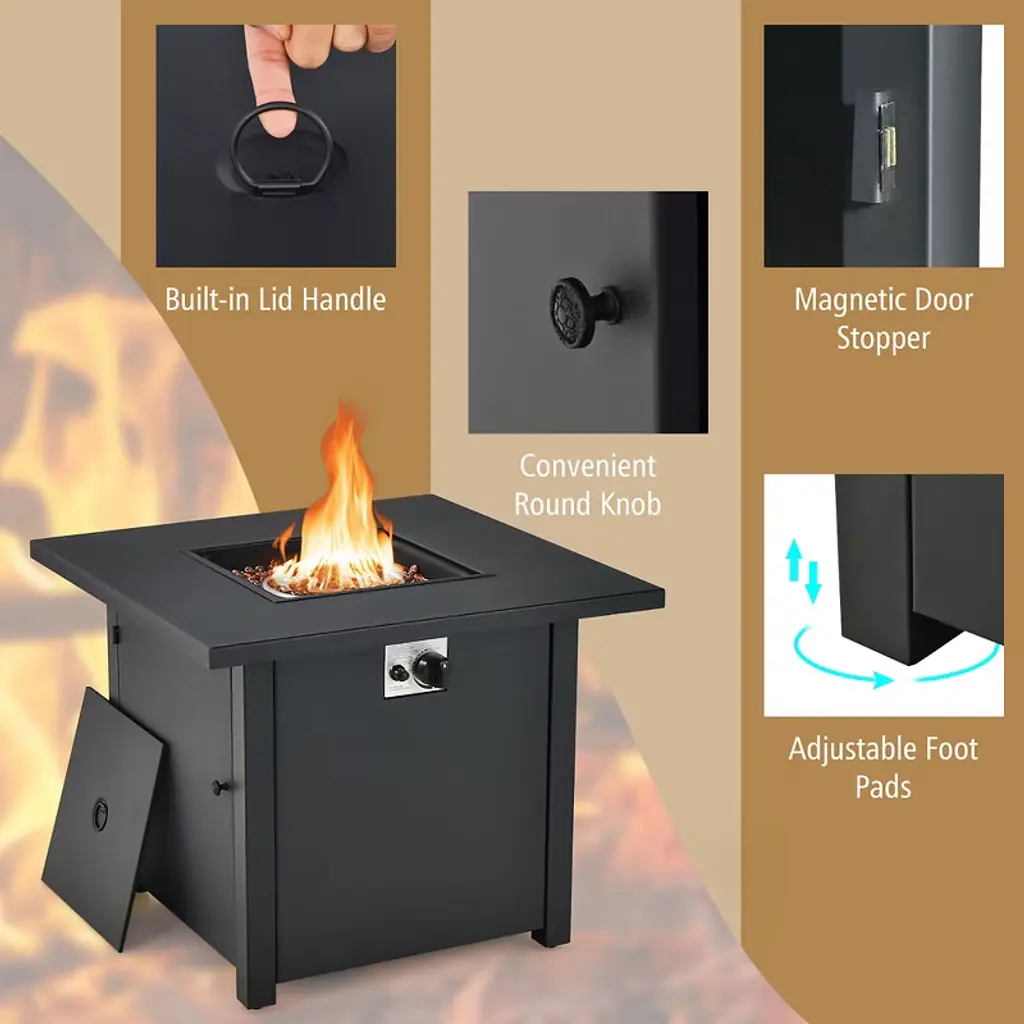 Built-in Lid Handle

Convenient Round Knob

Magnetic Door Stopper

Adjustable Foot Pads