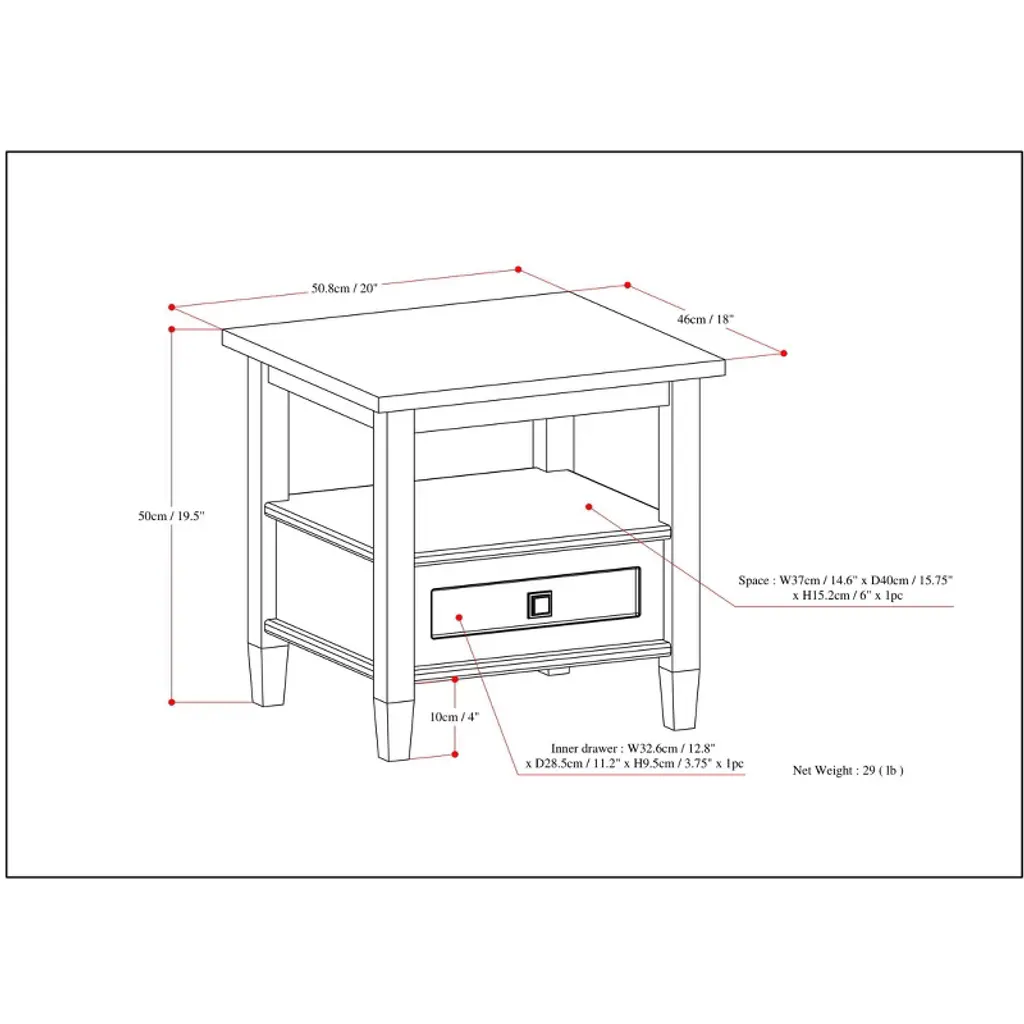 50.8cm / 20"

46cm / 18"

50cm / 19.5"

Space : W37cm / 14.6" x D40cm / 15.75" x H15.2cm / 6" x 1pc

10cm / 4"

Inner drawer : W32.6cm / 12.8" x D28.5cm / 11.2" x H9.5cm / 3.75" x 1pc

Net Weight : 29 ( lb )