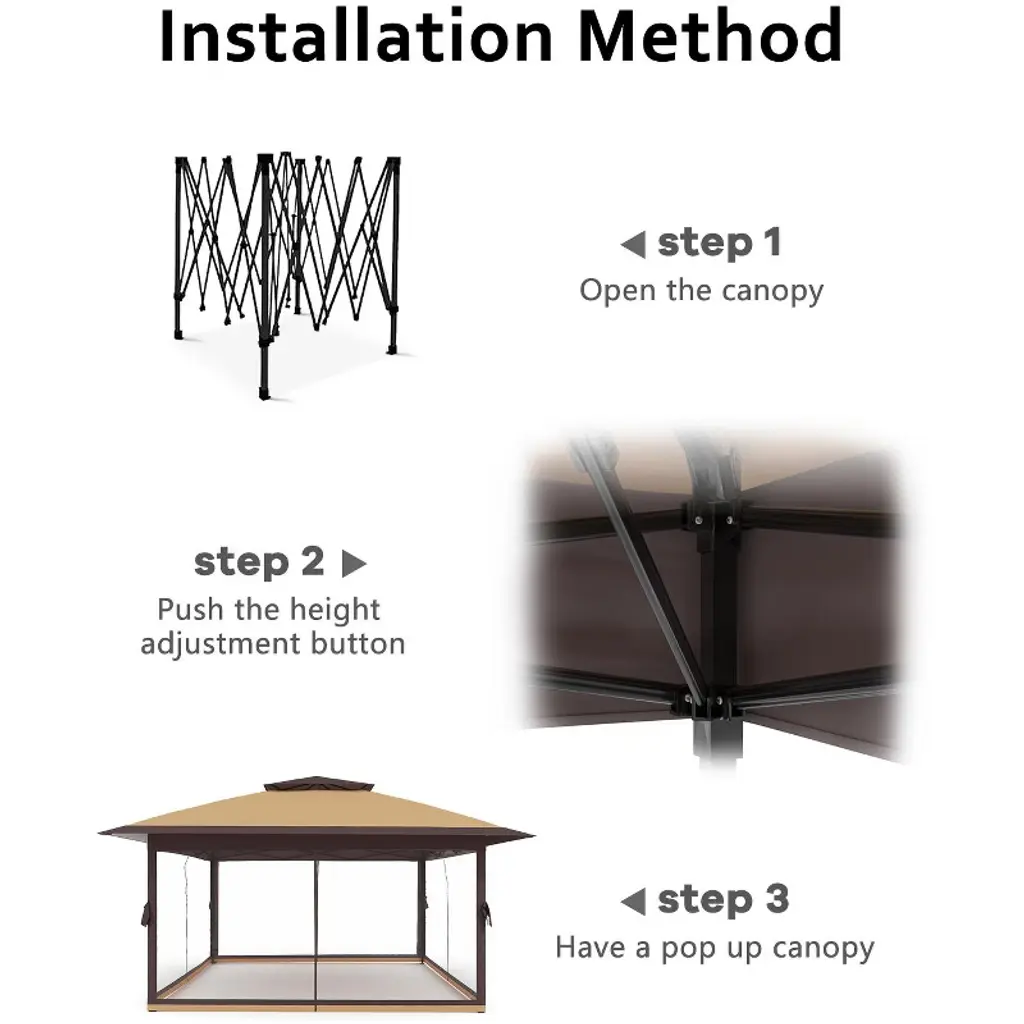 Installation Method

◀ step 1
Open the canopy

step 2 ▶
Push the height adjustment button

◀ step 3
Have a pop up canopy