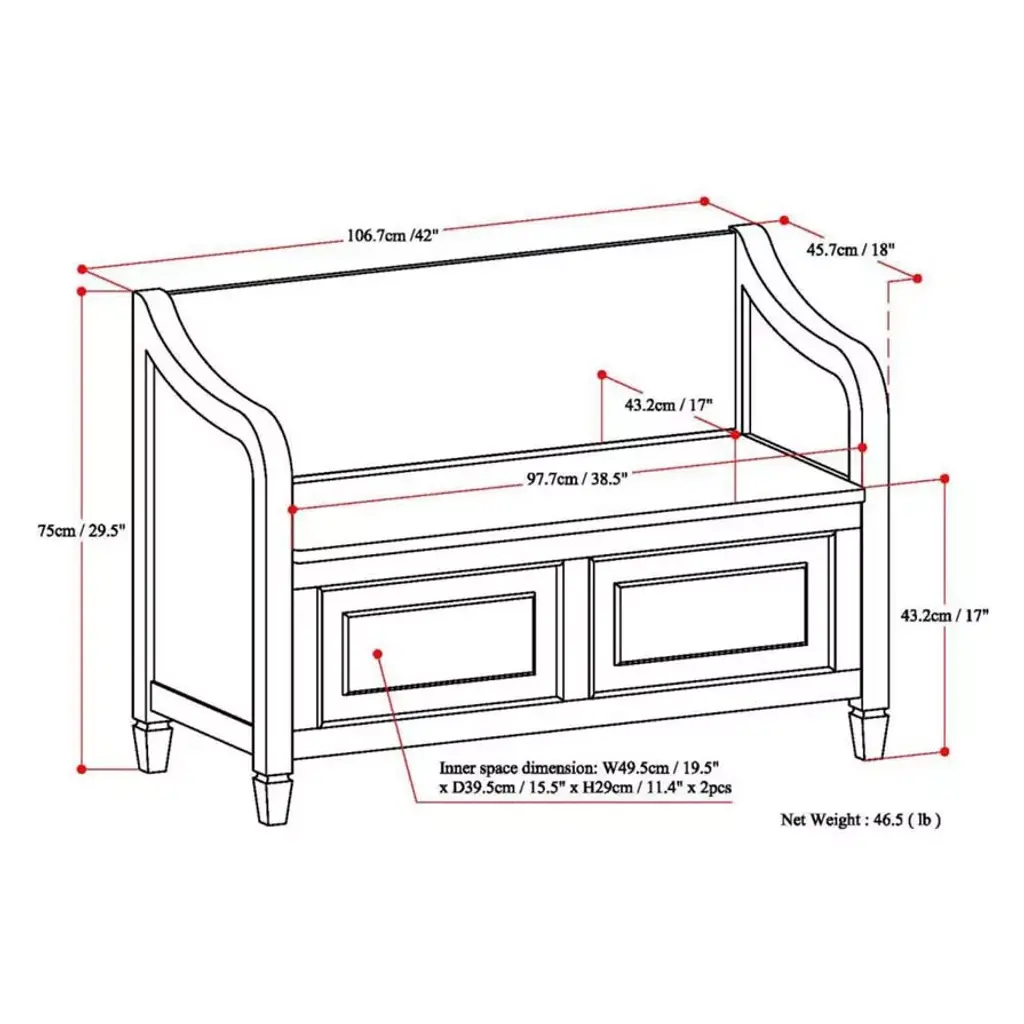 106.7cm /42"

45.7cm / 18"

43.2cm / 17"

97.7cm / 38.5"

75cm / 29.5"

43.2cm / 17"

Inner space dimension: W49.5cm / 19.5" x D39.5cm / 15.5" x H29cm / 11.4" x 2pcs

Net Weight : 46.5 ( lb )