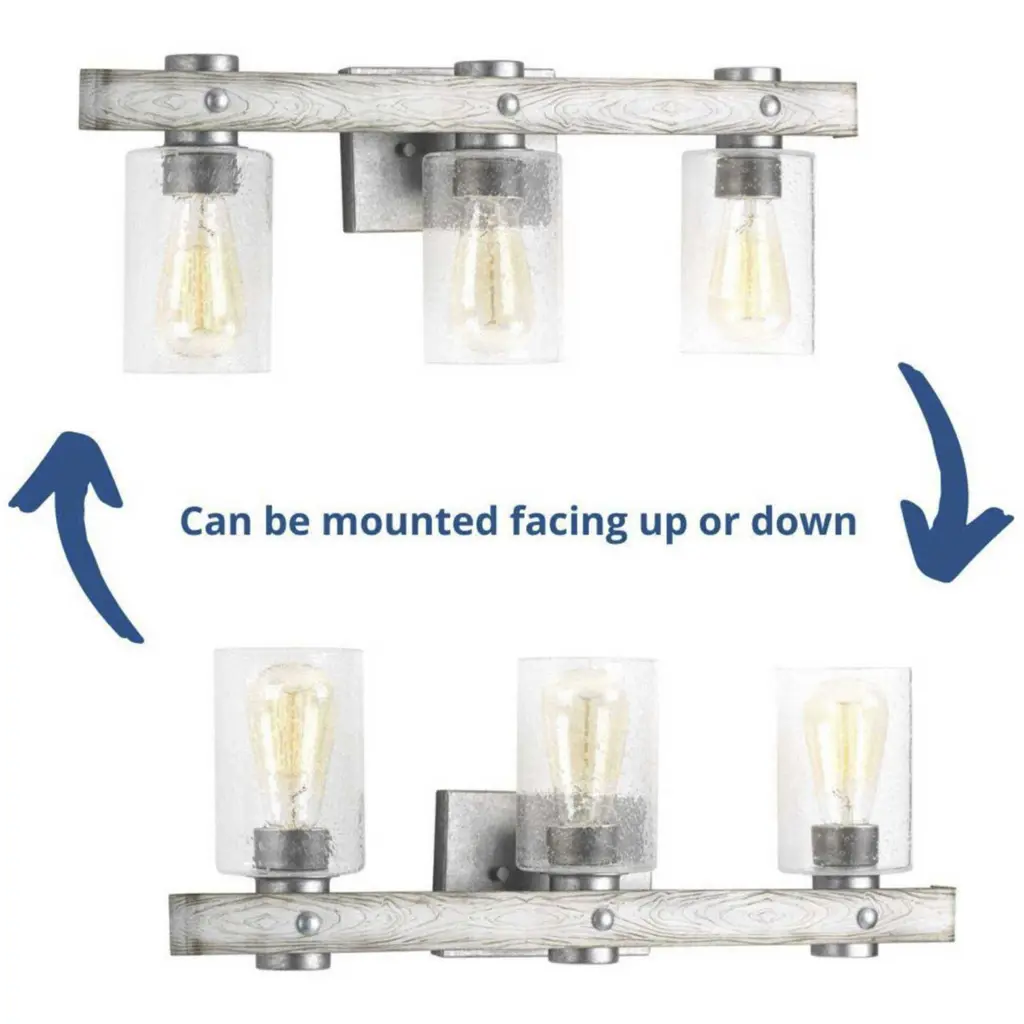 Can be mounted facing up or down