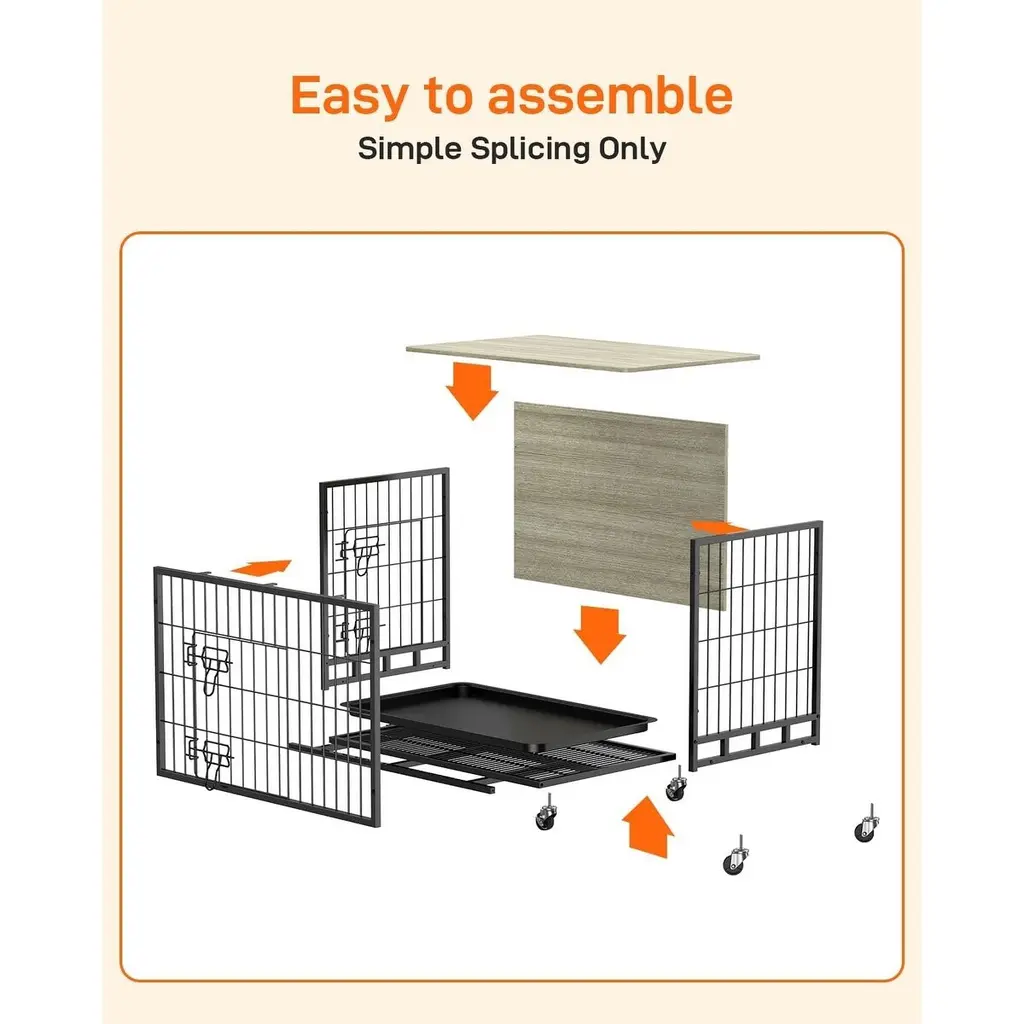 Easy to assemble
Simple Splicing Only