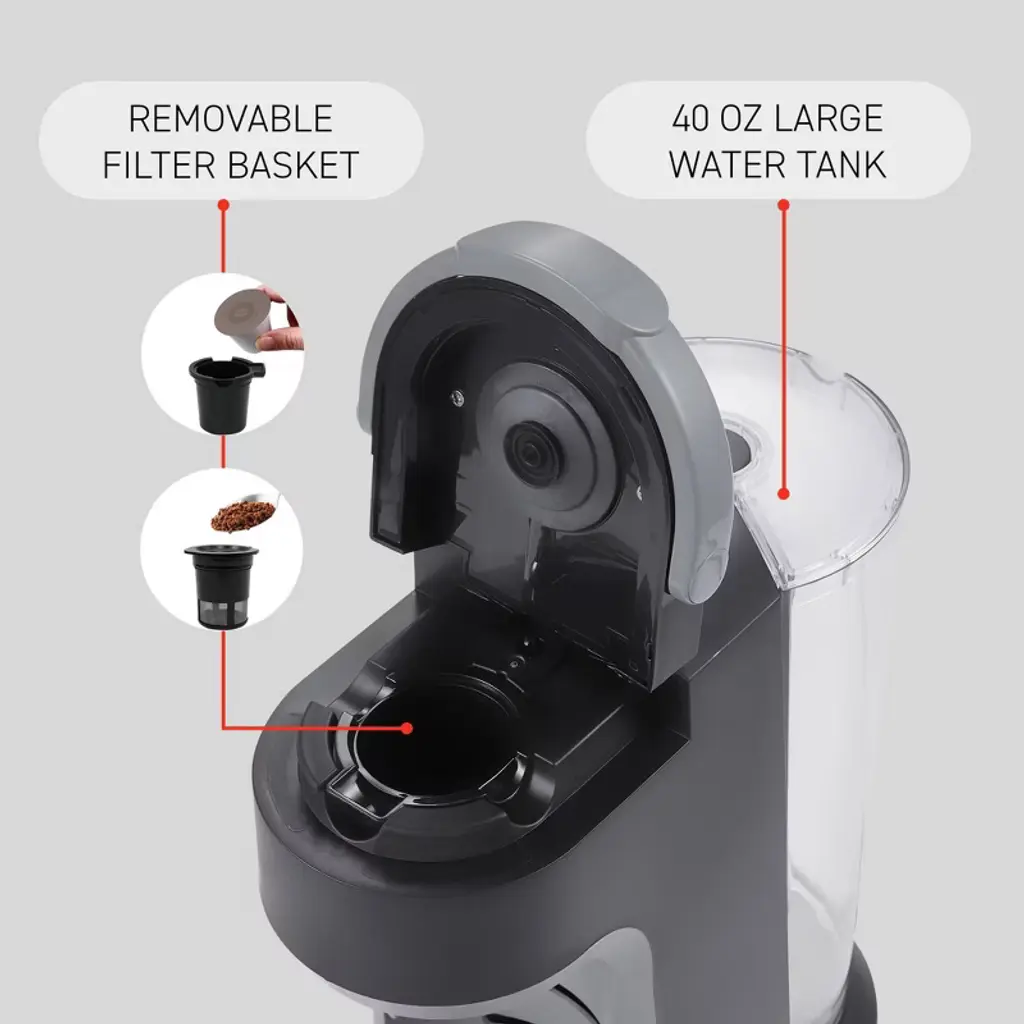 REMOVABLE FILTER BASKET

40 OZ LARGE WATER TANK