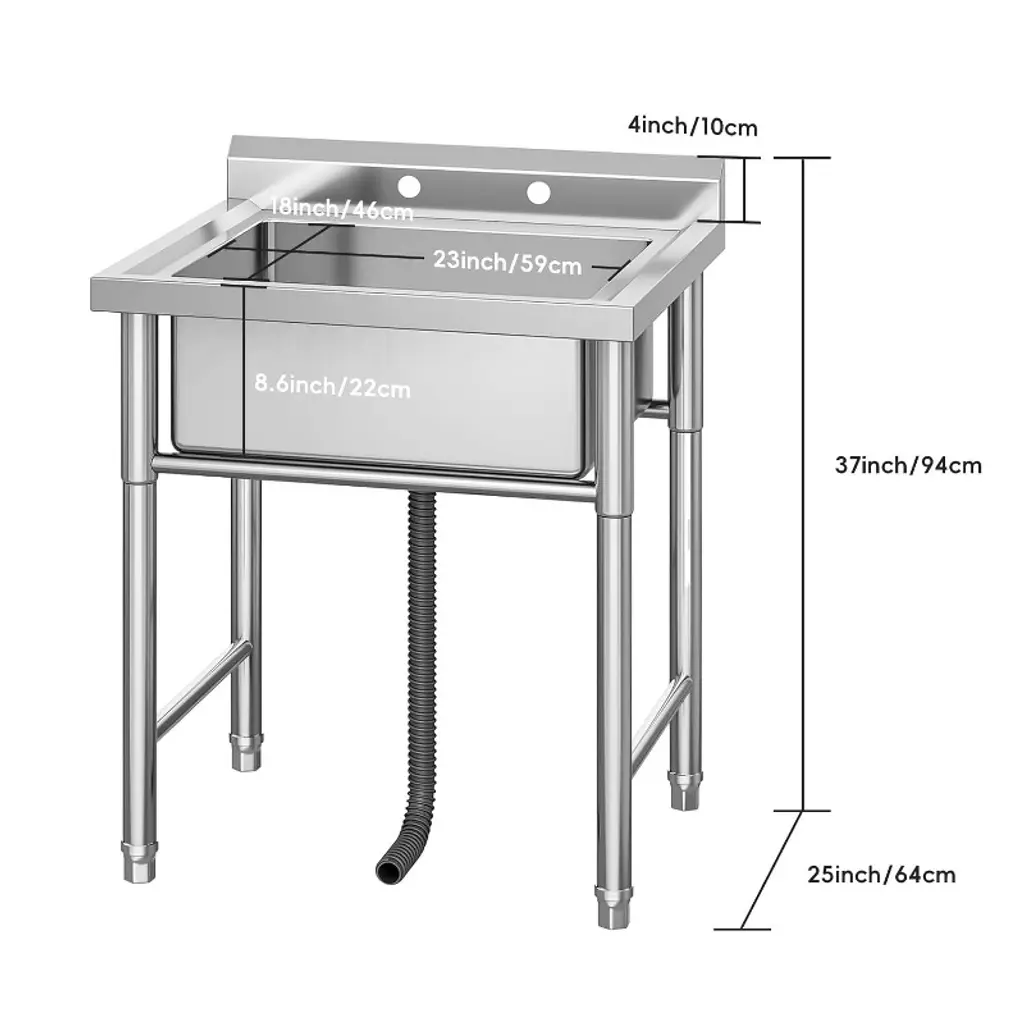 4inch/10cm

18inch/46cm

23inch/59cm

8.6inch/22cm

37inch/94cm

25inch/64cm