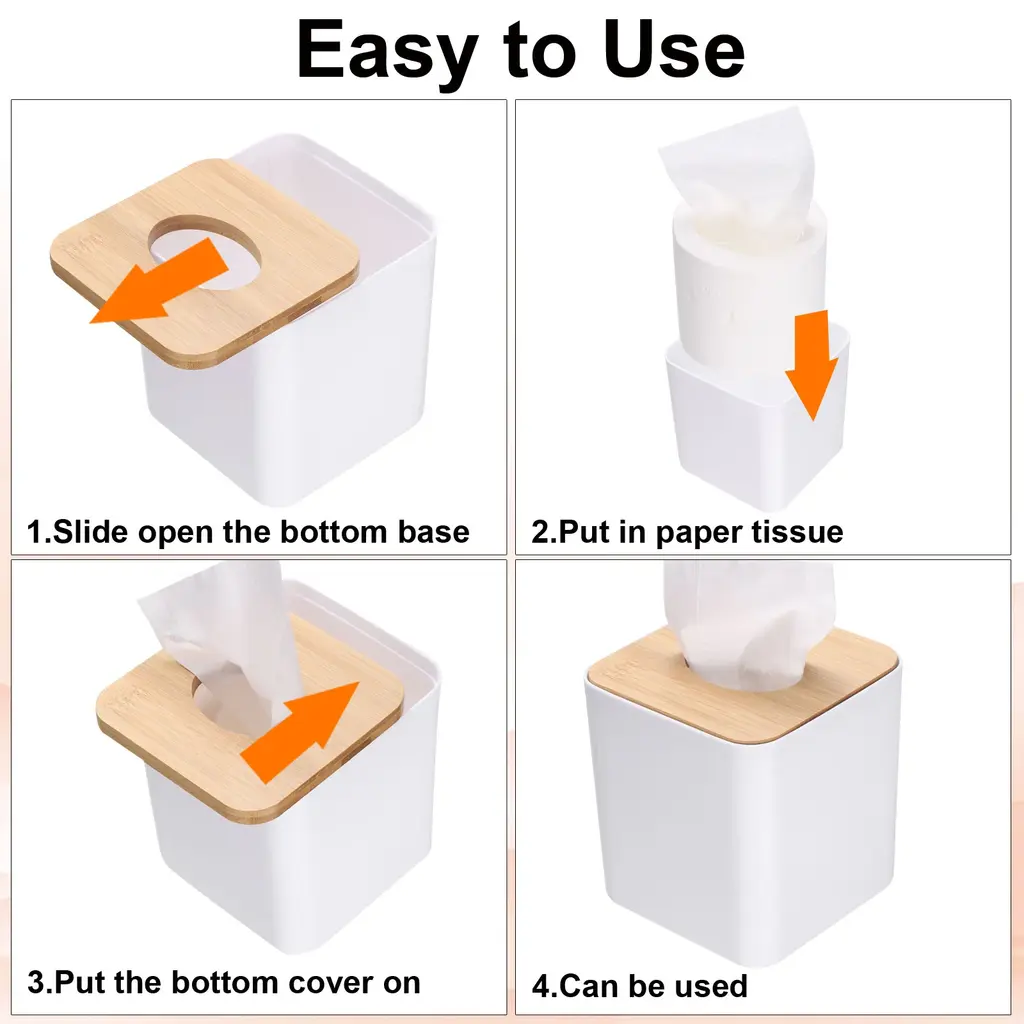 Easy to Use

1.Slide open the bottom base

2.Put in paper tissue

3.Put the bottom cover on

4.Can be used