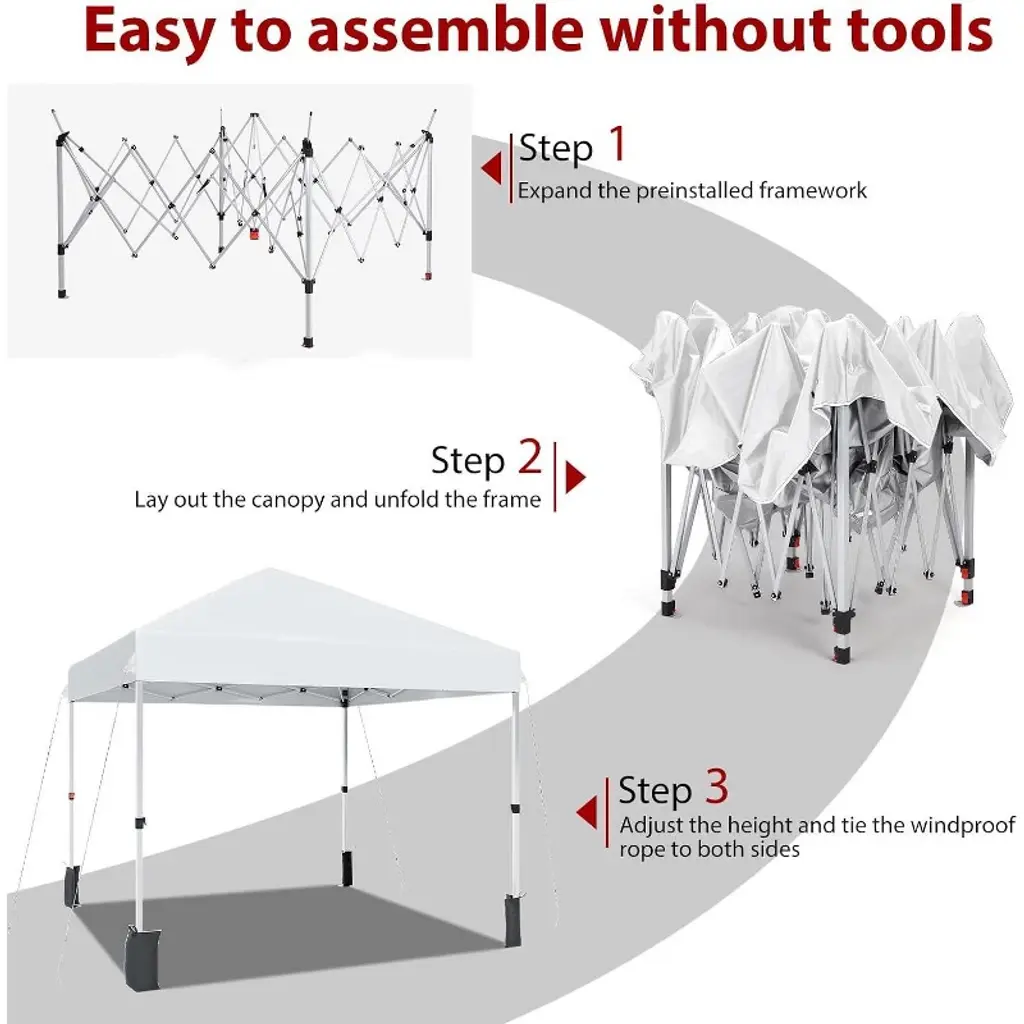 Easy to assemble without tools

Step 1
Expand the preinstalled framework

Step 2
Lay out the canopy and unfold the frame

Step 3
Adjust the height and tie the windproof rope to both sides