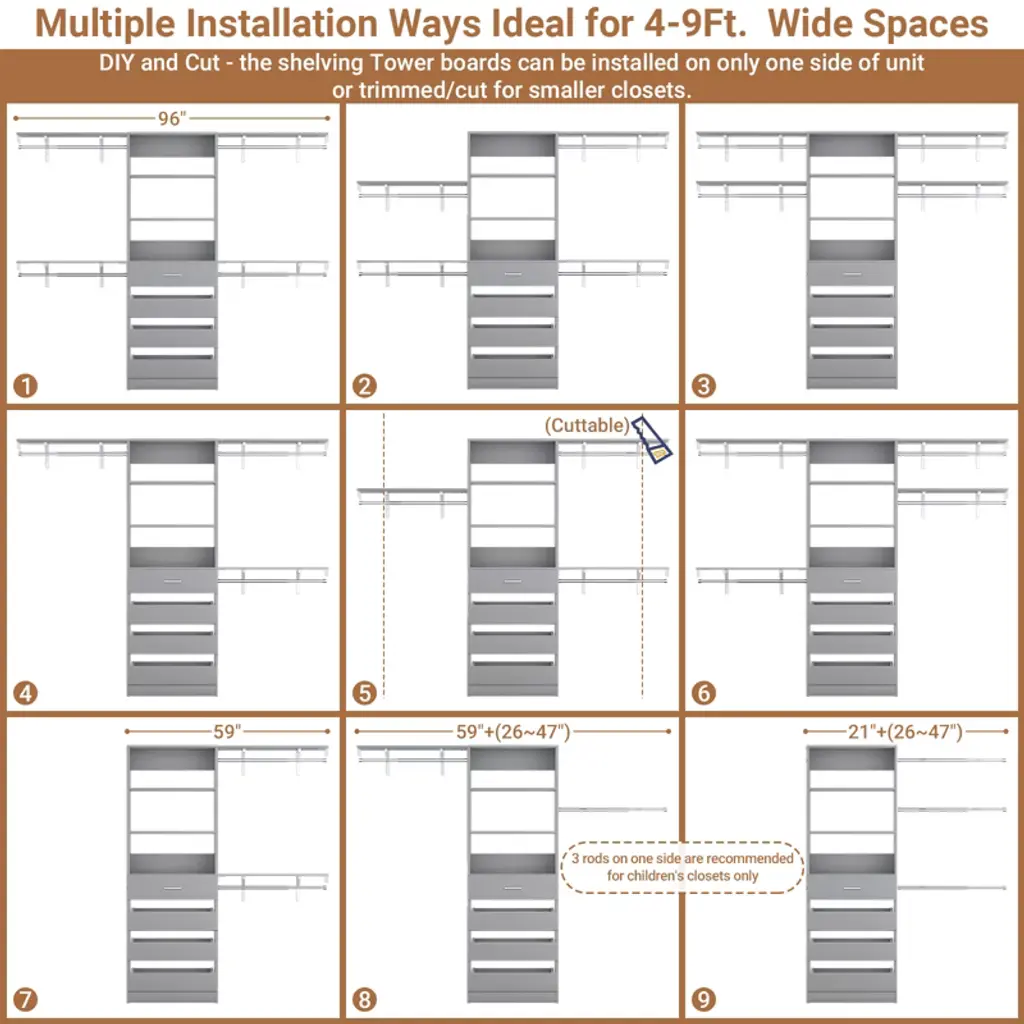 Multiple Installation Ways Ideal for 4-9Ft. Wide Spaces

DIY and Cut - the shelving Tower boards can be installed on only one side of unit or trimmed/cut for smaller closets.

96"

1

2

3

4

(Cuttable)

5

6

59"

7

59"+(26~47")

3 rods on one side are recommended for children's closets only

8

21"+(26~47")

9