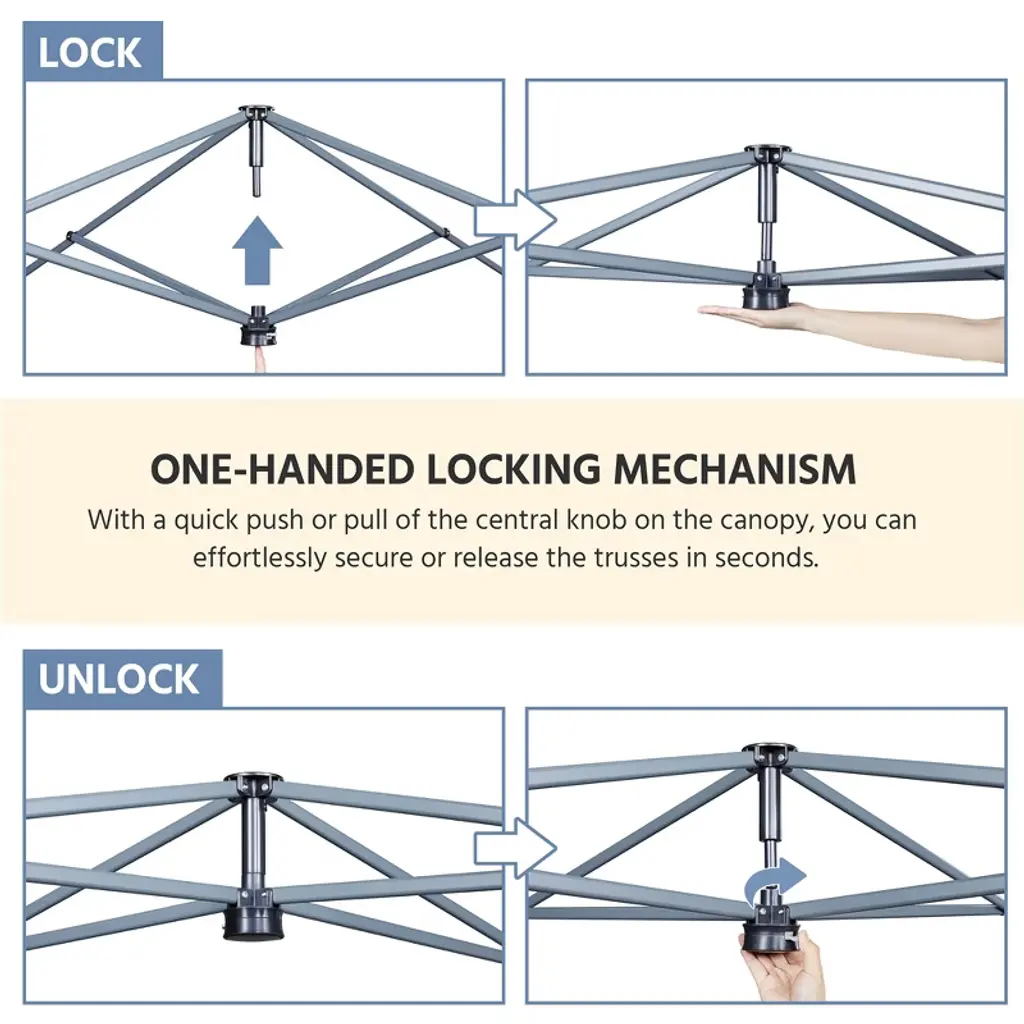 LOCK

ONE-HANDED LOCKING MECHANISM

With a quick push or pull of the central knob on the canopy, you can effortlessly secure or release the trusses in seconds.

UNLOCK