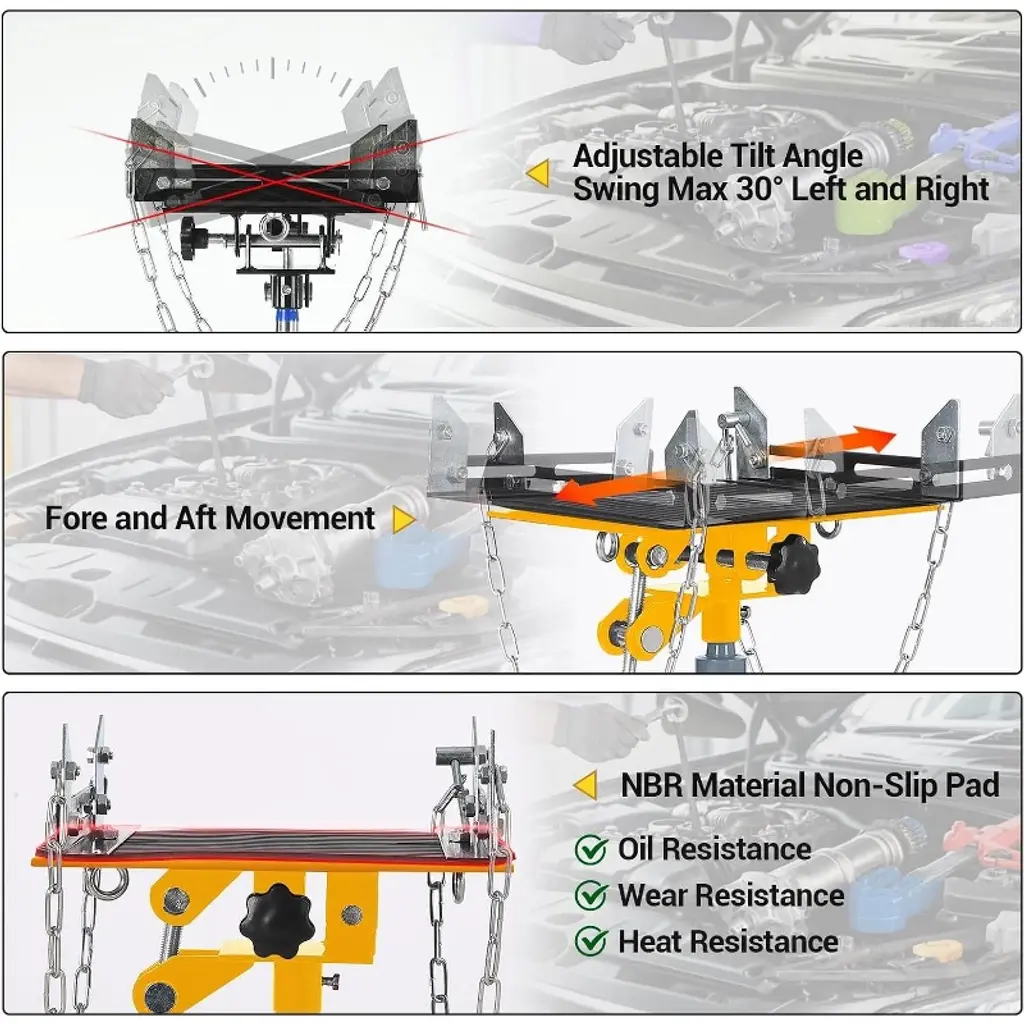 Adjustable Tilt Angle
Swing Max 30° Left and Right

Fore and Aft Movement

NBR Material Non-Slip Pad

Oil Resistance

Wear Resistance

Heat Resistance