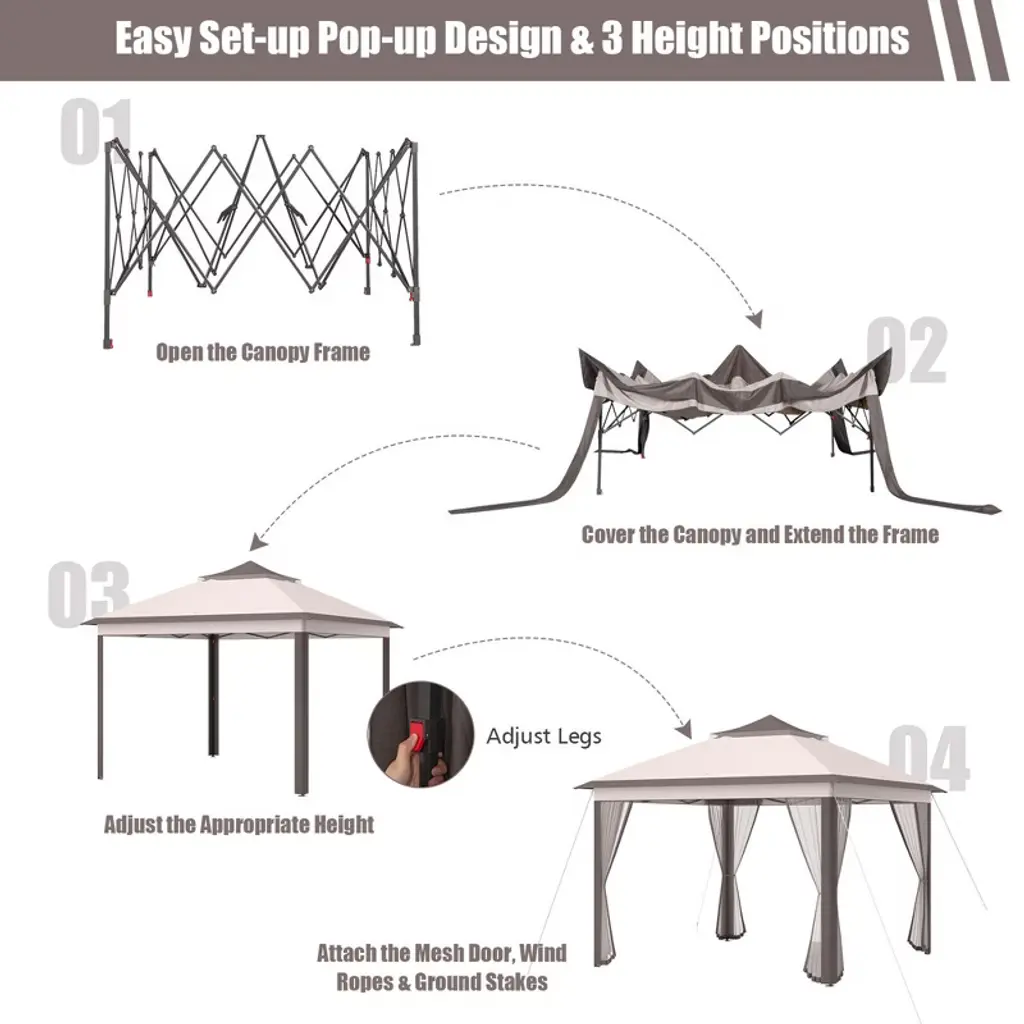 Easy Set-up Pop-up Design & 3 Height Positions

01

Open the Canopy Frame

02

Cover the Canopy and Extend the Frame

03

Adjust Legs

Adjust the Appropriate Height

04

Attach the Mesh Door, Wind Ropes & Ground Stakes