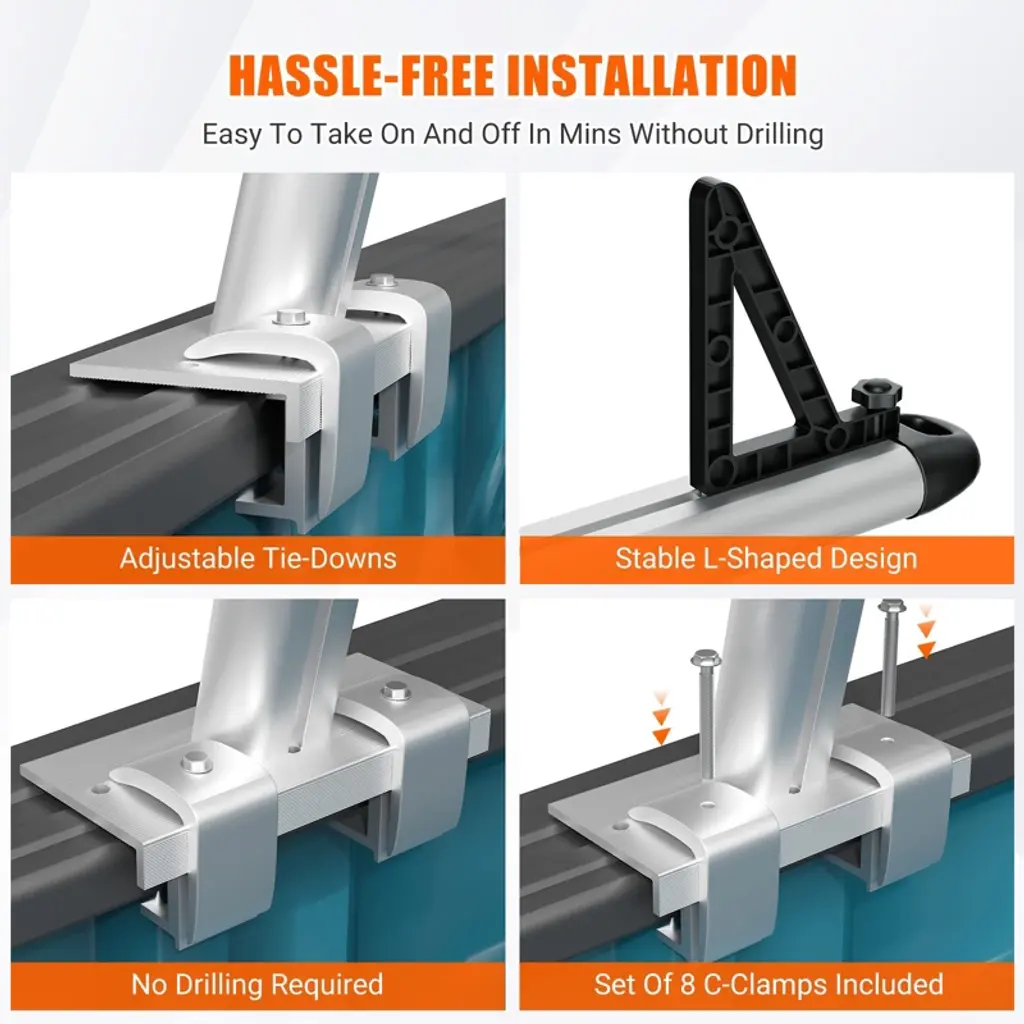 HASSLE-FREE INSTALLATION

Easy To Take On And Off In Mins Without Drilling

Adjustable Tie-Downs

Stable L-Shaped Design

No Drilling Required

Set Of 8 C-Clamps Included