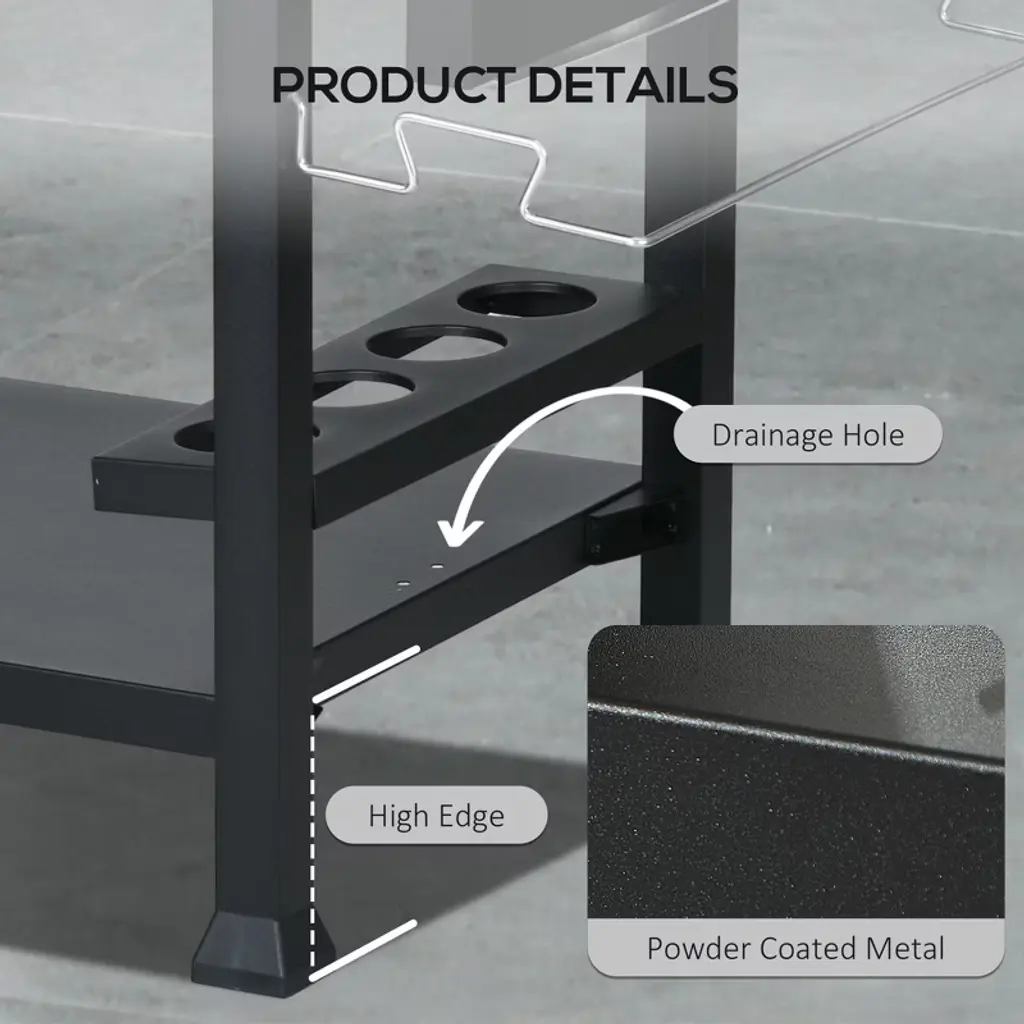 PRODUCT DETAILS

Drainage Hole

High Edge

Powder Coated Metal