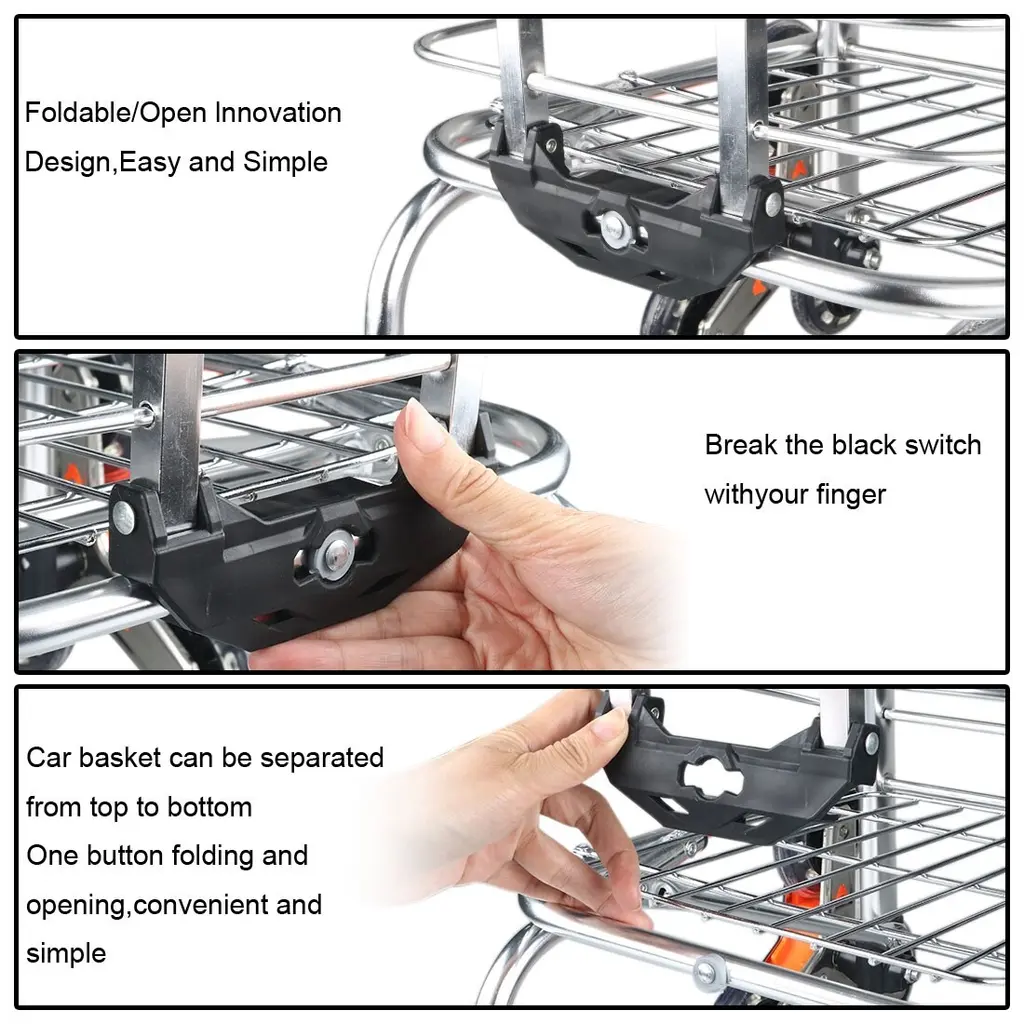 Foldable/Open Innovation Design,Easy and Simple

Break the black switch withyour finger

Car basket can be separated from top to bottom
One button folding and opening,convenient and simple