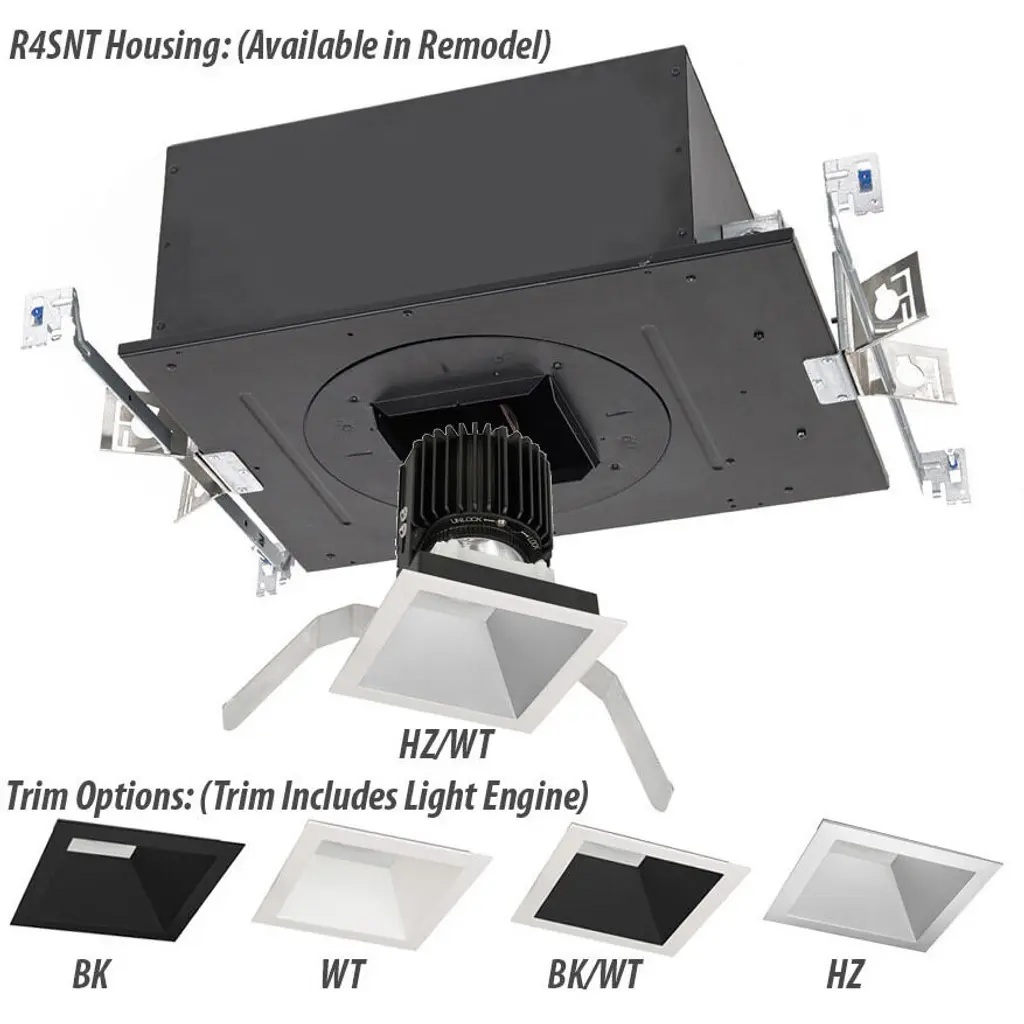 R4SNT Housing: (Available in Remodel)

UNLOCK

HZ/WT

Trim Options: (Trim Includes Light Engine)

BK

WT

BK/WT

HZ