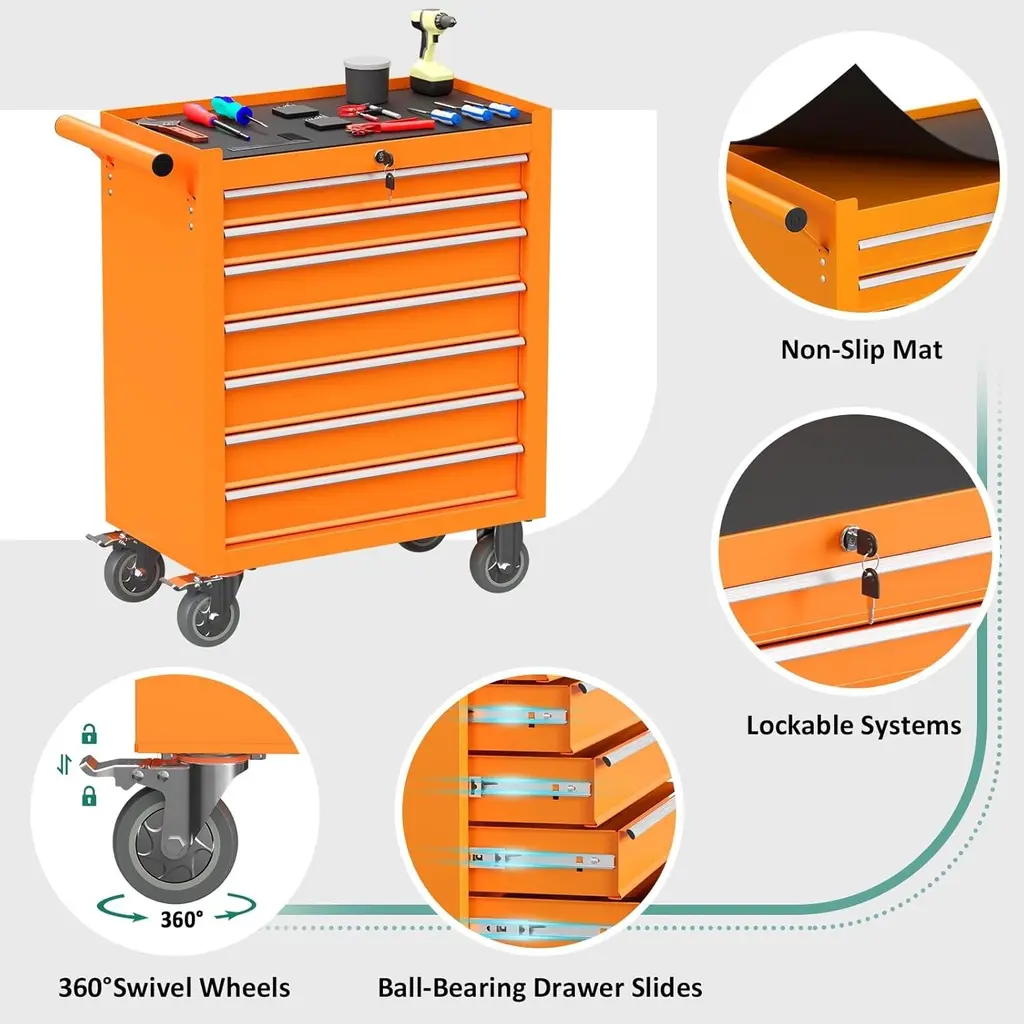 Non-Slip Mat

Lockable Systems

360°

360°Swivel Wheels

Ball-Bearing Drawer Slides