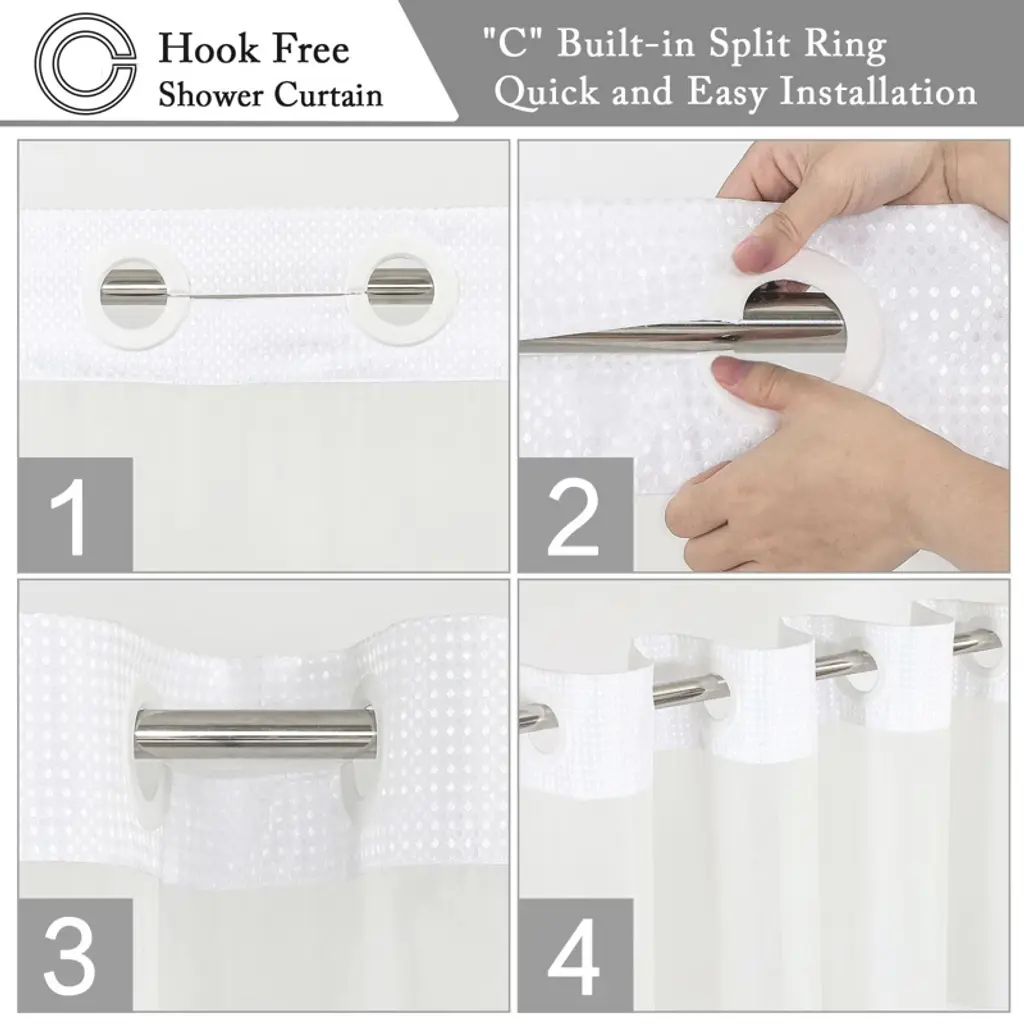 Hook Free
Shower Curtain

"C" Built-in Split Ring
Quick and Easy Installation

1

2

3

4