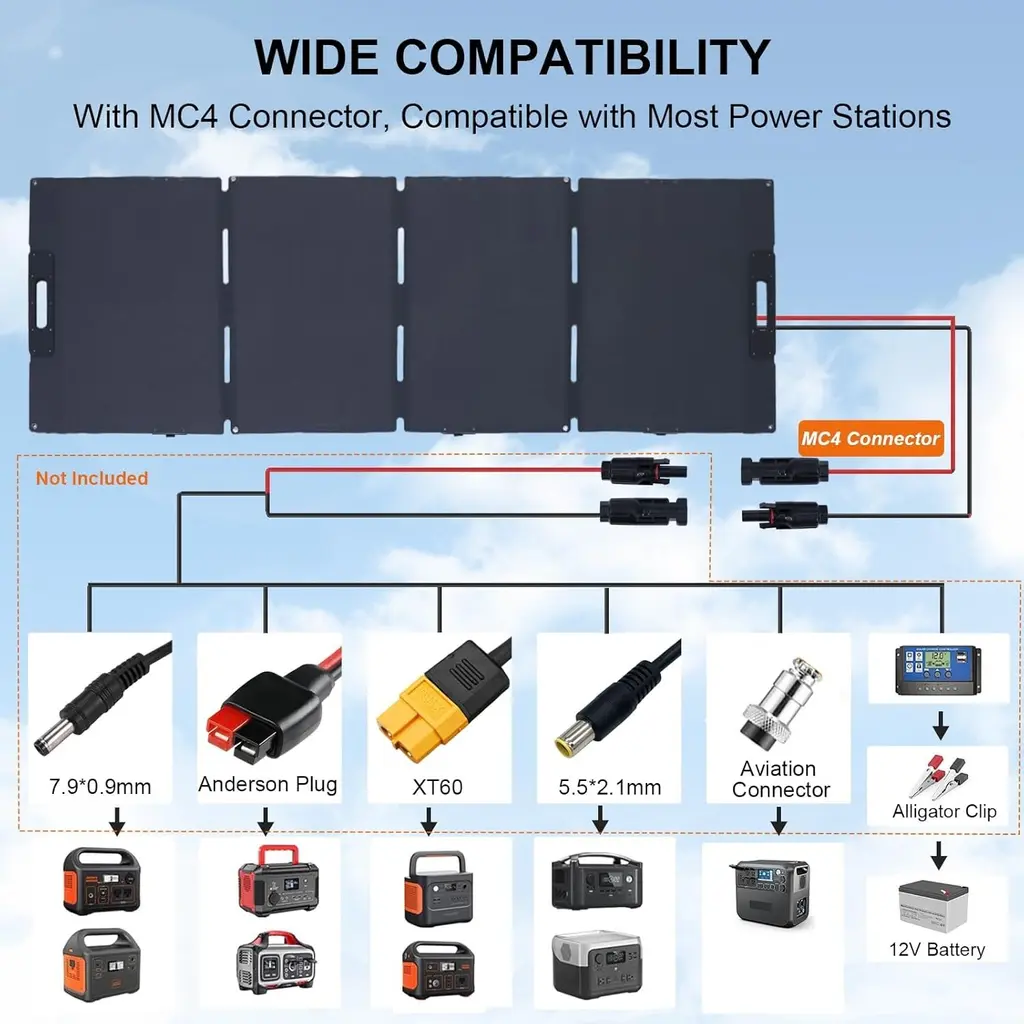 WIDE COMPATIBILITY
With MC4 Connector, Compatible with Most Power Stations

MC4 Connector

Not Included

7.9*0.9mm

Anderson Plug

XT60

5.5*2.1mm

Aviation Connector

Alligator Clip

12V Battery