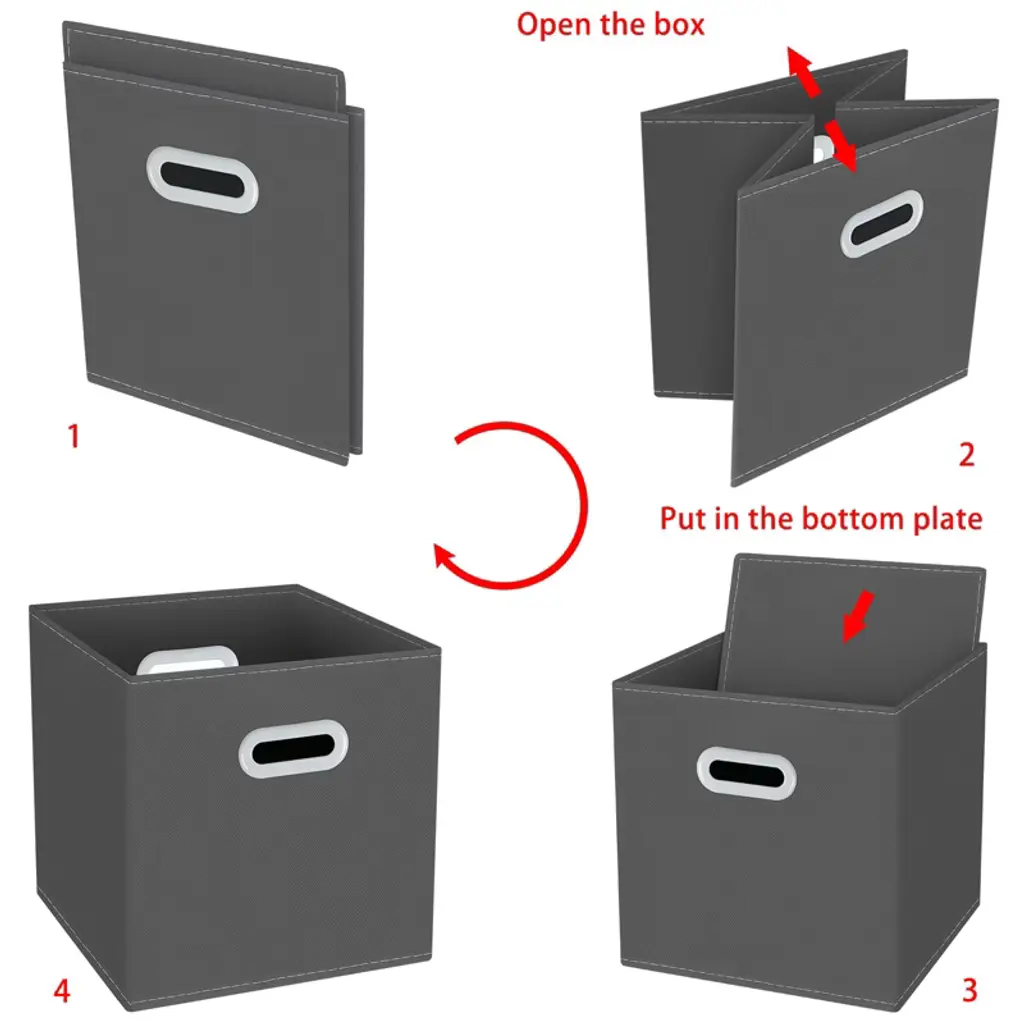 Open the box

1

2

Put in the bottom plate

4

3