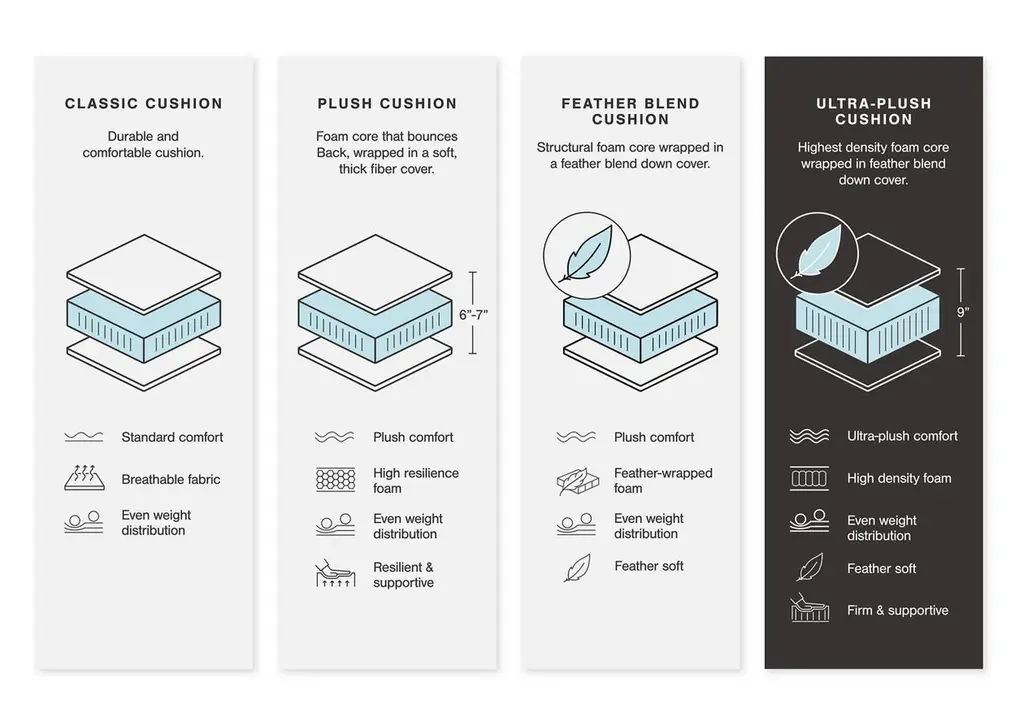 CLASSIC CUSHION

Durable and comfortable cushion.

Standard comfort

Breathable fabric

Even weight distribution

PLUSH CUSHION

Foam core that bounces Back, wrapped in a soft, thick fiber cover.

6"-7"

Plush comfort

High resilience foam

Even weight distribution

Resilient & supportive

FEATHER BLEND CUSHION

Structural foam core wrapped in a feather blend down cover.

Plush comfort

Feather-wrapped foam

Even weight distribution

Feather soft

ULTRA-PLUSH CUSHION

Highest density foam core wrapped in feather blend down cover.

9"

Ultra-plush comfort

High density foam

Even weight distribution

Feather soft

Firm & supportive