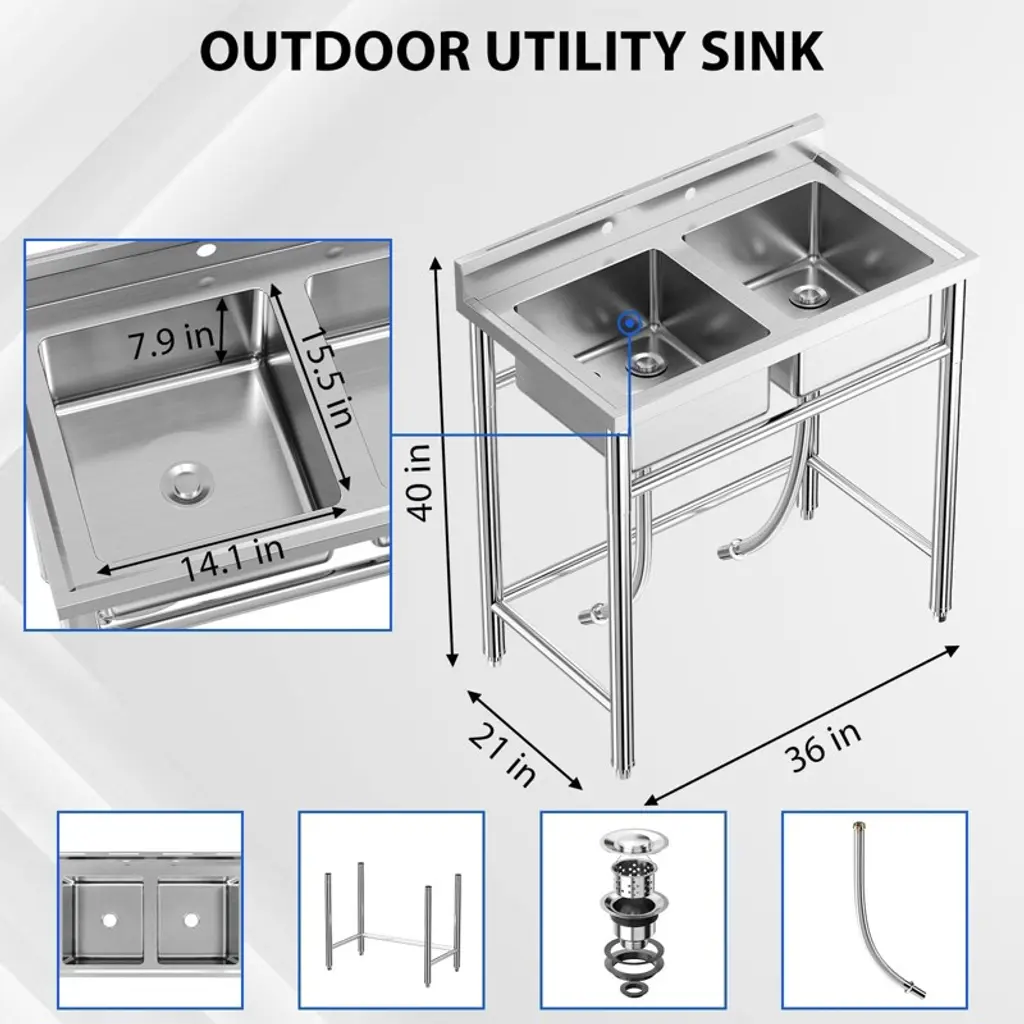 OUTDOOR UTILITY SINK

7.9 in

15.5 in

14.1 in

40 in

21 in

36 in