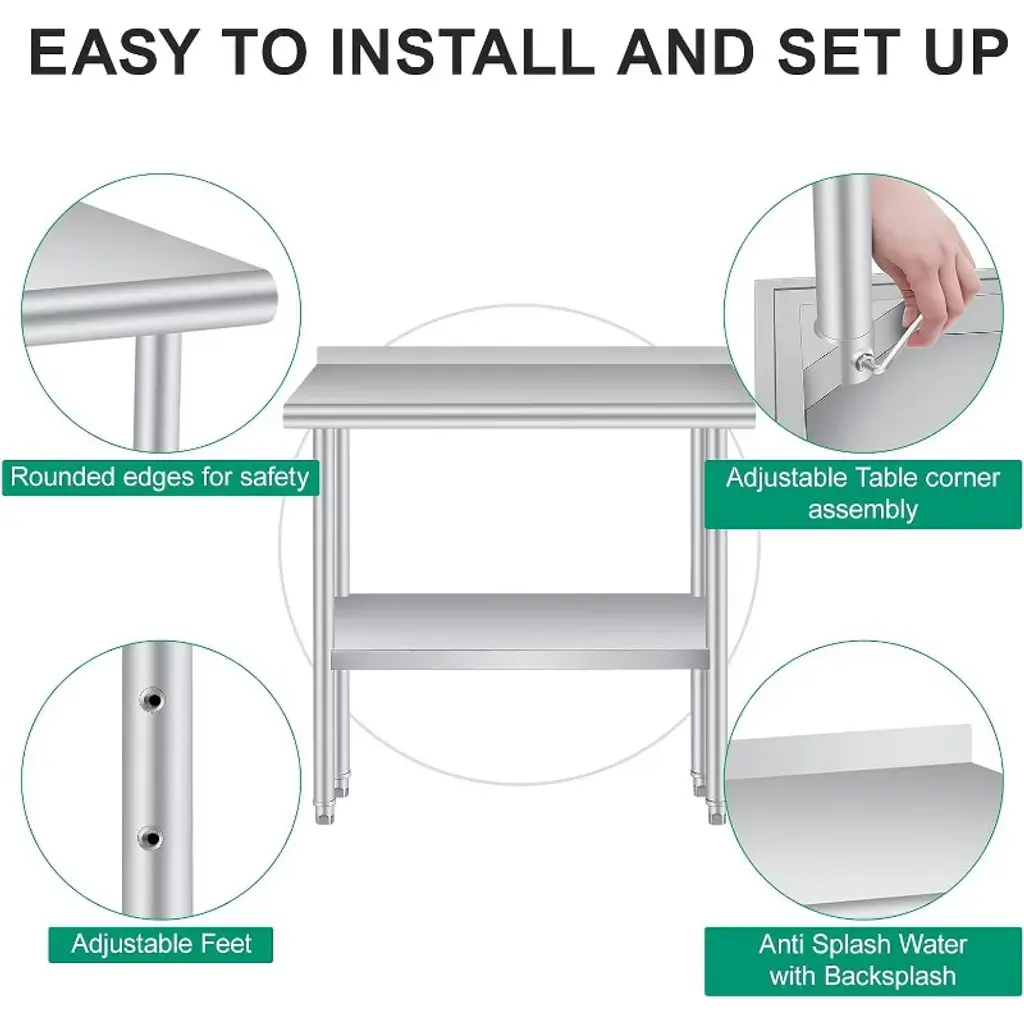 EASY TO INSTALL AND SET UP

Rounded edges for safety

Adjustable Table corner assembly

Adjustable Feet

Anti Splash Water with Backsplash