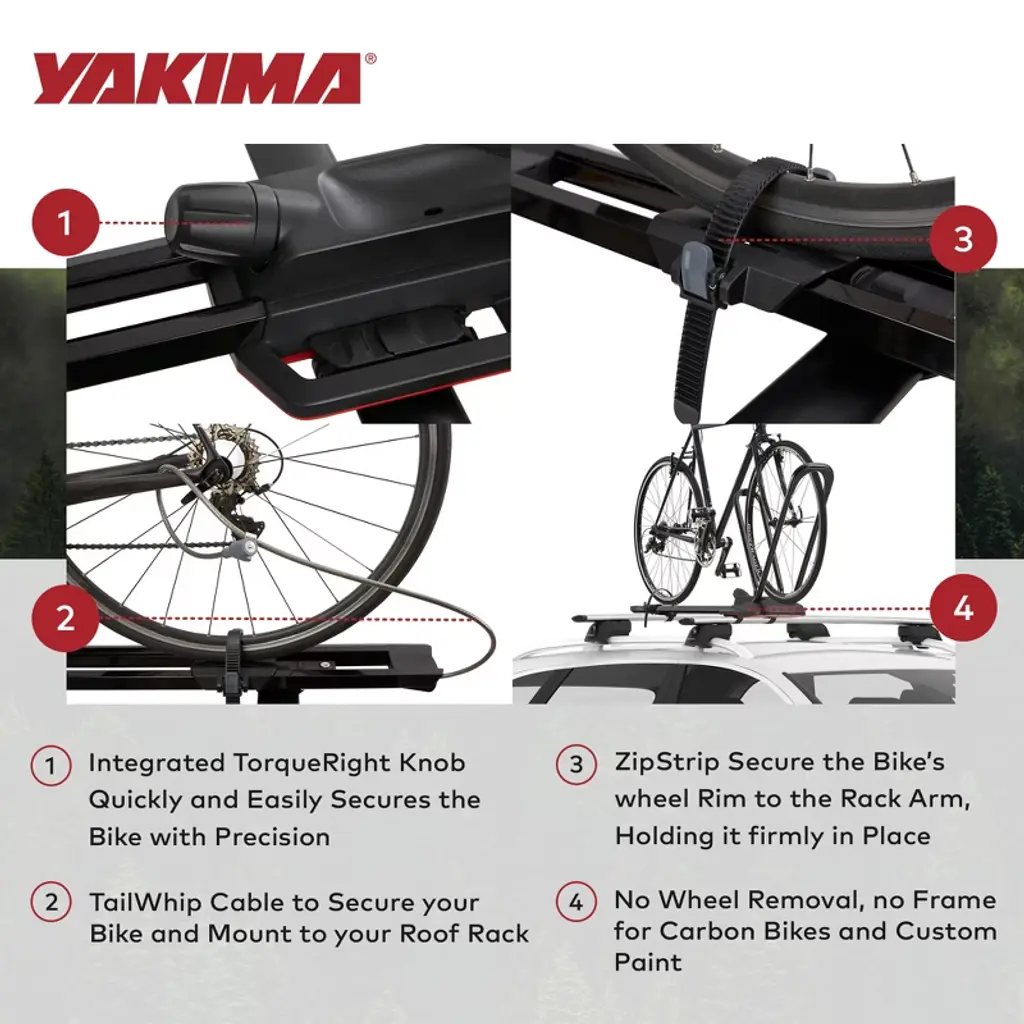 YAKIMA®

1

3

2

4

1 Integrated TorqueRight Knob Quickly and Easily Secures the Bike with Precision

2 TailWhip Cable to Secure your Bike and Mount to your Roof Rack

3 ZipStrip Secure the Bike's wheel Rim to the Rack Arm, Holding it firmly in Place

4 No Wheel Removal, no Frame for Carbon Bikes and Custom Paint