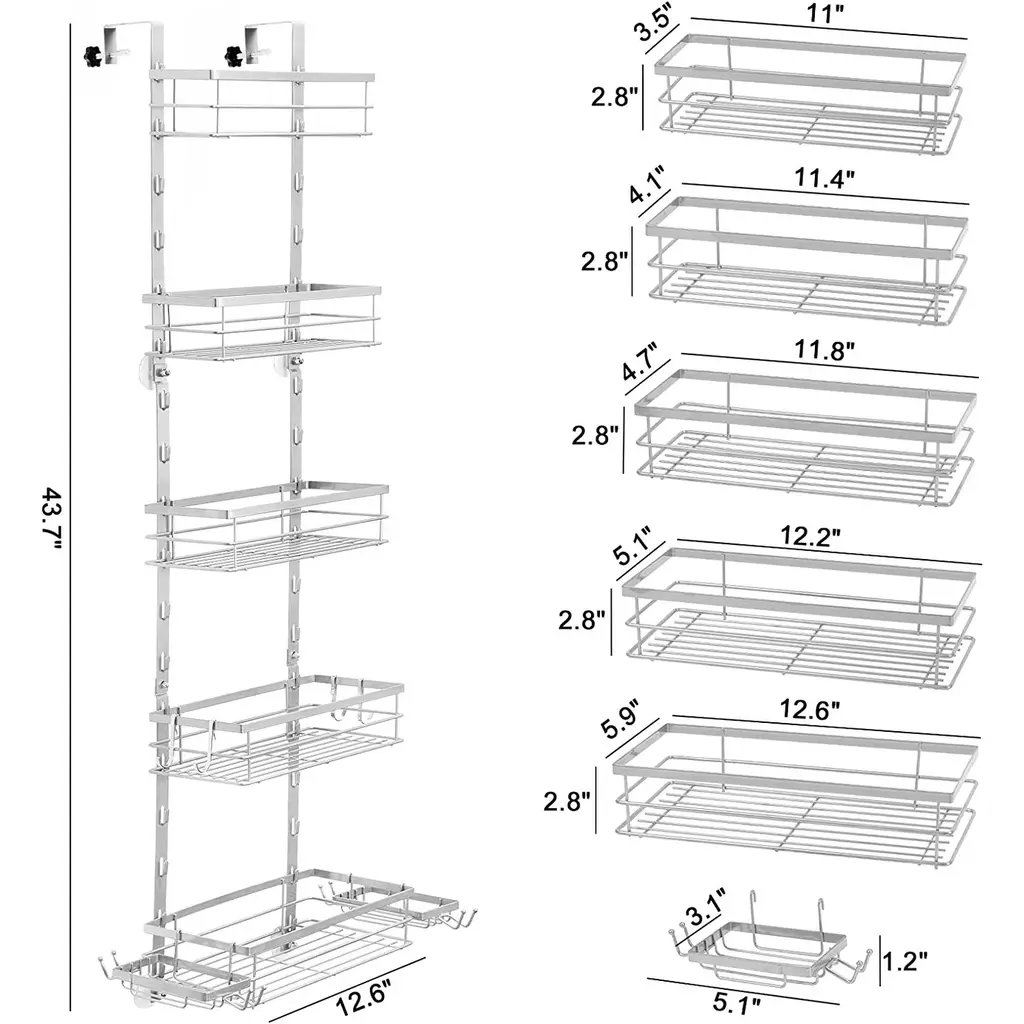 43.7"
12.6"
3.5"
11"
2.8"
4.1"
11.4"
2.8"
4.7"
11.8"
2.8"
5.1"
12.2"
2.8"
5.9"
12.6"
2.8"
3.1"
1.2"
5.1"