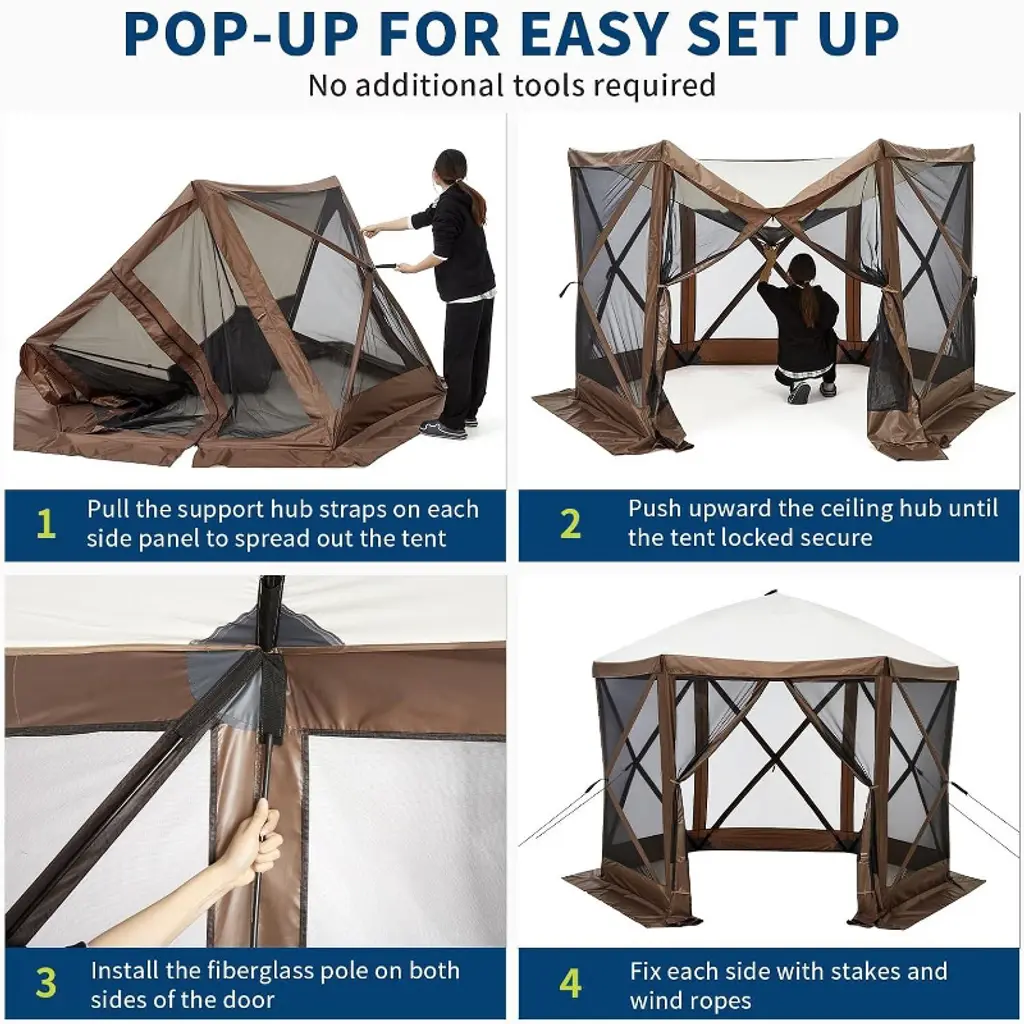 POP-UP FOR EASY SET UP
No additional tools required

1 Pull the support hub straps on each side panel to spread out the tent

2 Push upward the ceiling hub until the tent locked secure

3 Install the fiberglass pole on both sides of the door

4 Fix each side with stakes and wind ropes