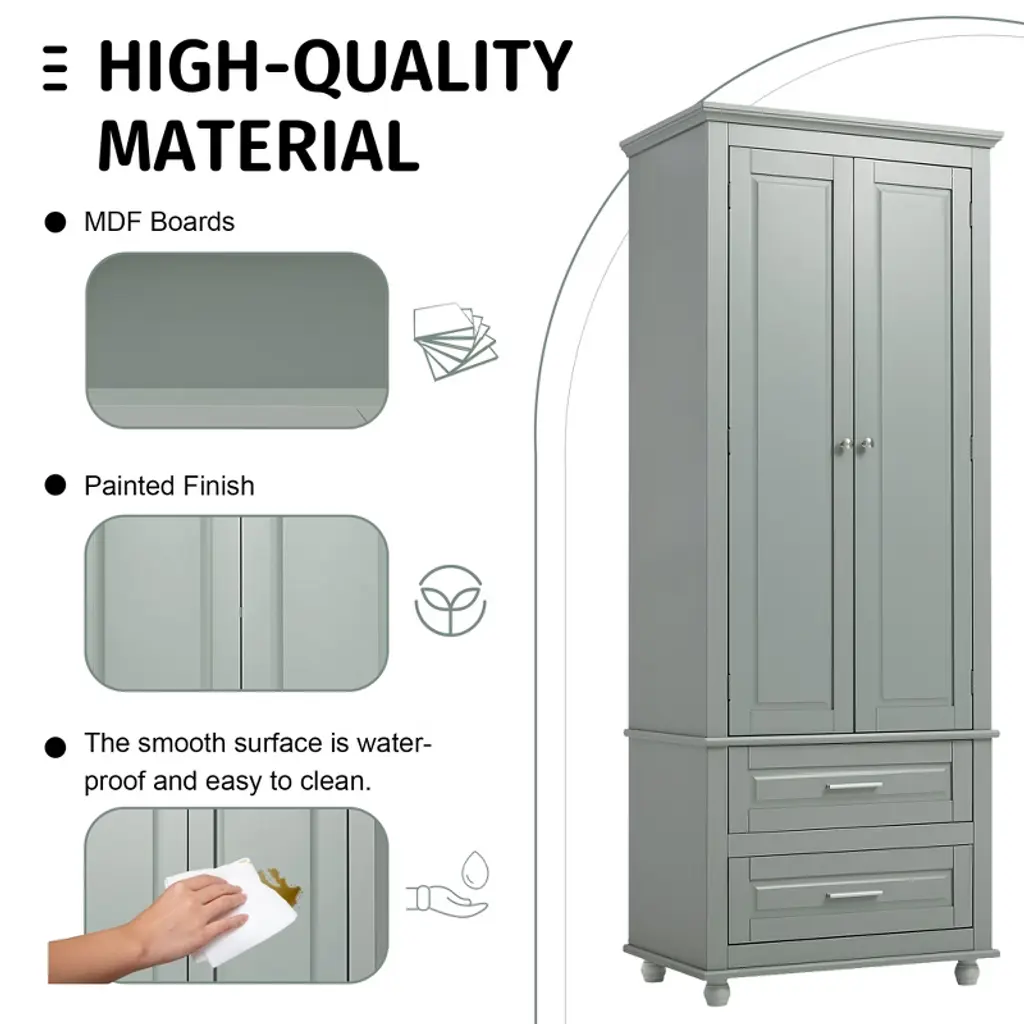 HIGH-QUALITY MATERIAL

MDF Boards

Painted Finish

The smooth surface is waterproof and easy to clean.