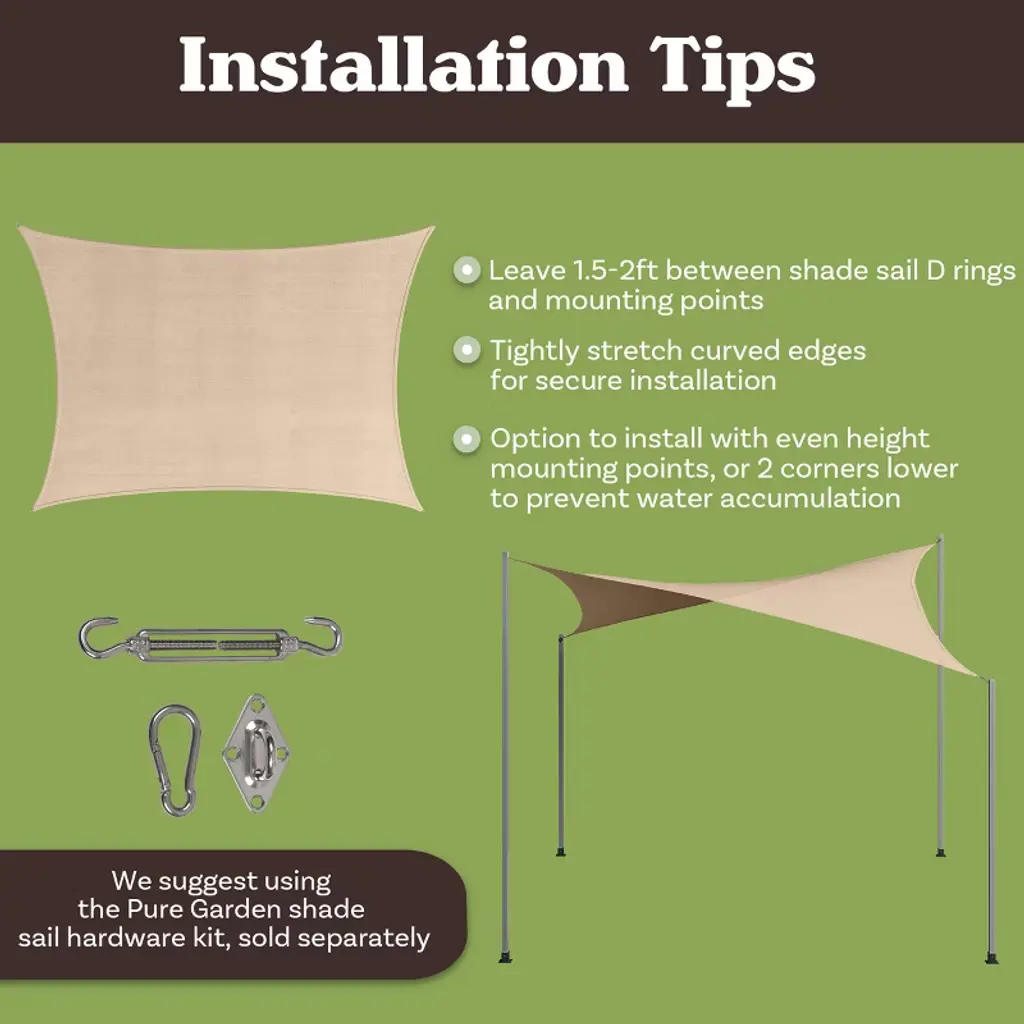 Installation Tips

Leave 1.5-2ft between shade sail D rings and mounting points

Tightly stretch curved edges for secure installation

Option to install with even height mounting points, or 2 corners lower to prevent water accumulation

We suggest using the Pure Garden shade sail hardware kit, sold separately