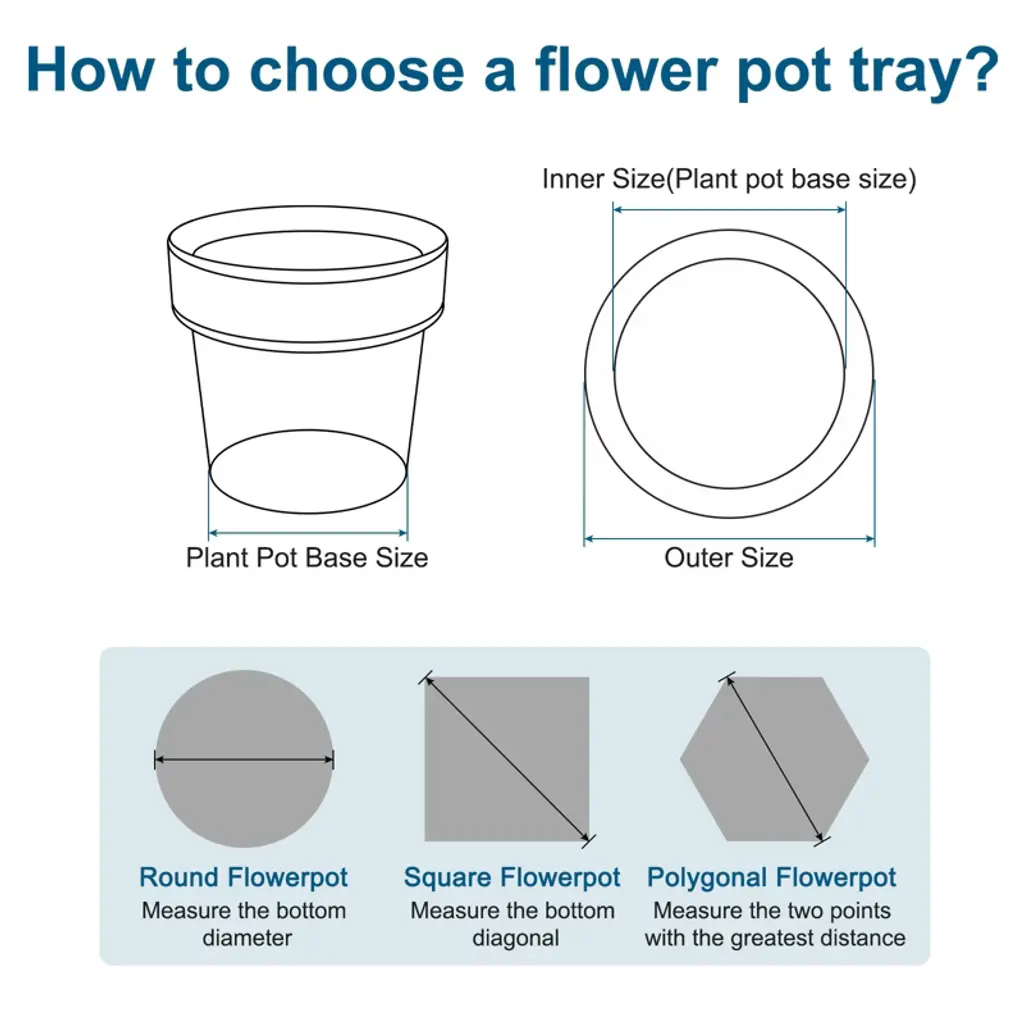 How to choose a flower pot tray?

Inner Size(Plant pot base size)

Plant Pot Base Size

Outer Size

Round Flowerpot
Measure the bottom diameter

Square Flowerpot
Measure the bottom diagonal

Polygonal Flowerpot
Measure the two points with the greatest distance