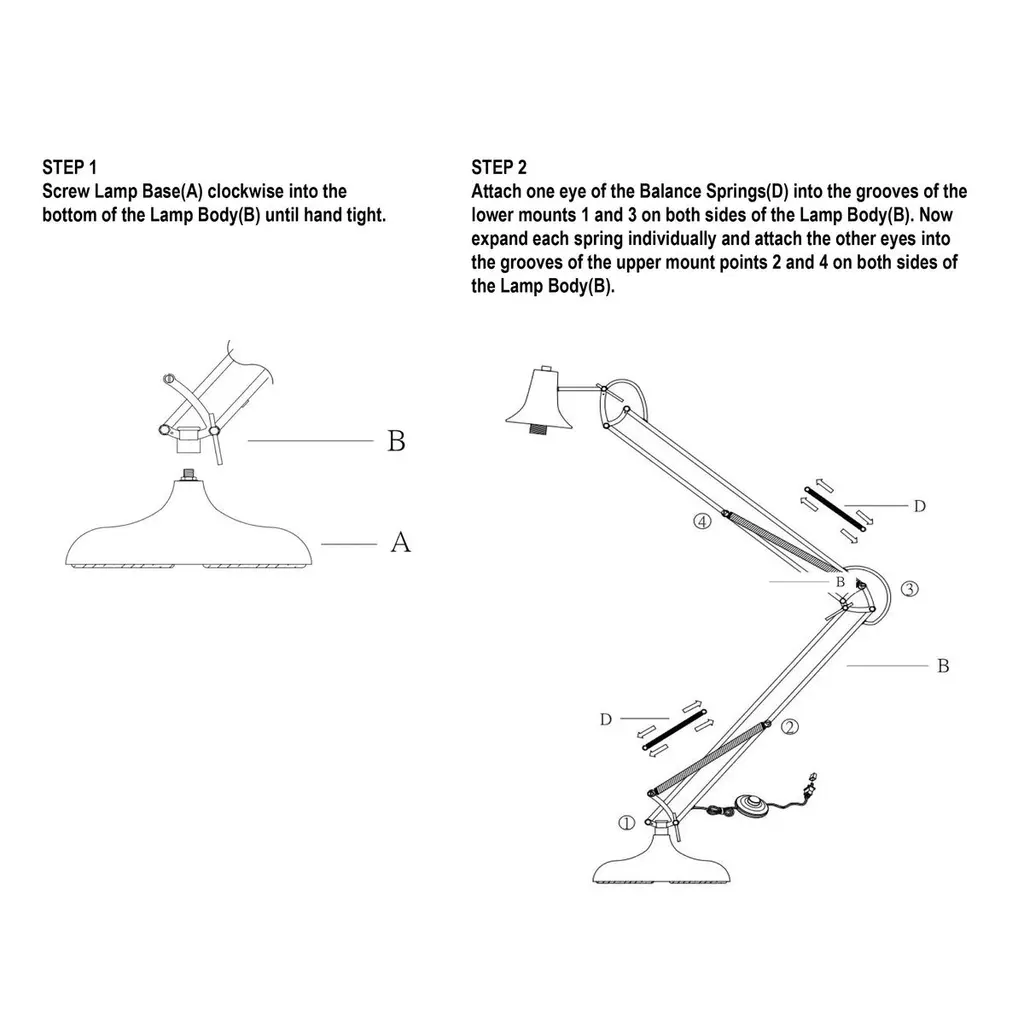 STEP 1
Screw Lamp Base(A) clockwise into the bottom of the Lamp Body(B) until hand tight.

B

A

STEP 2
Attach one eye of the Balance Springs(D) into the grooves of the lower mounts 1 and 3 on both sides of the Lamp Body(B). Now expand each spring individually and attach the other eyes into the grooves of the upper mount points 2 and 4 on both sides of the Lamp Body(B).

D

④

B

③

B

D

②

①