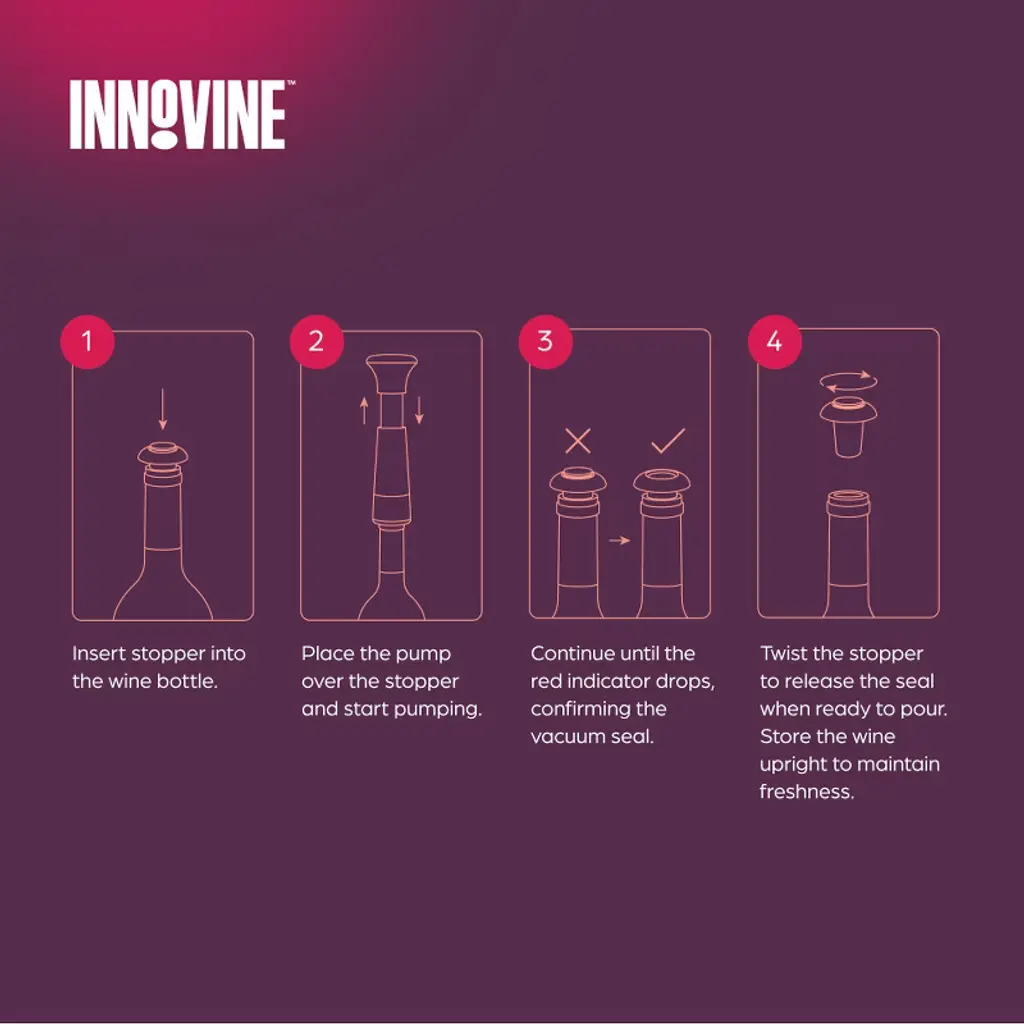 INNOVINE™

1

Insert stopper into the wine bottle.

2

Place the pump over the stopper and start pumping.

3

Continue until the red indicator drops, confirming the vacuum seal.

4

Twist the stopper to release the seal when ready to pour. Store the wine upright to maintain freshness.