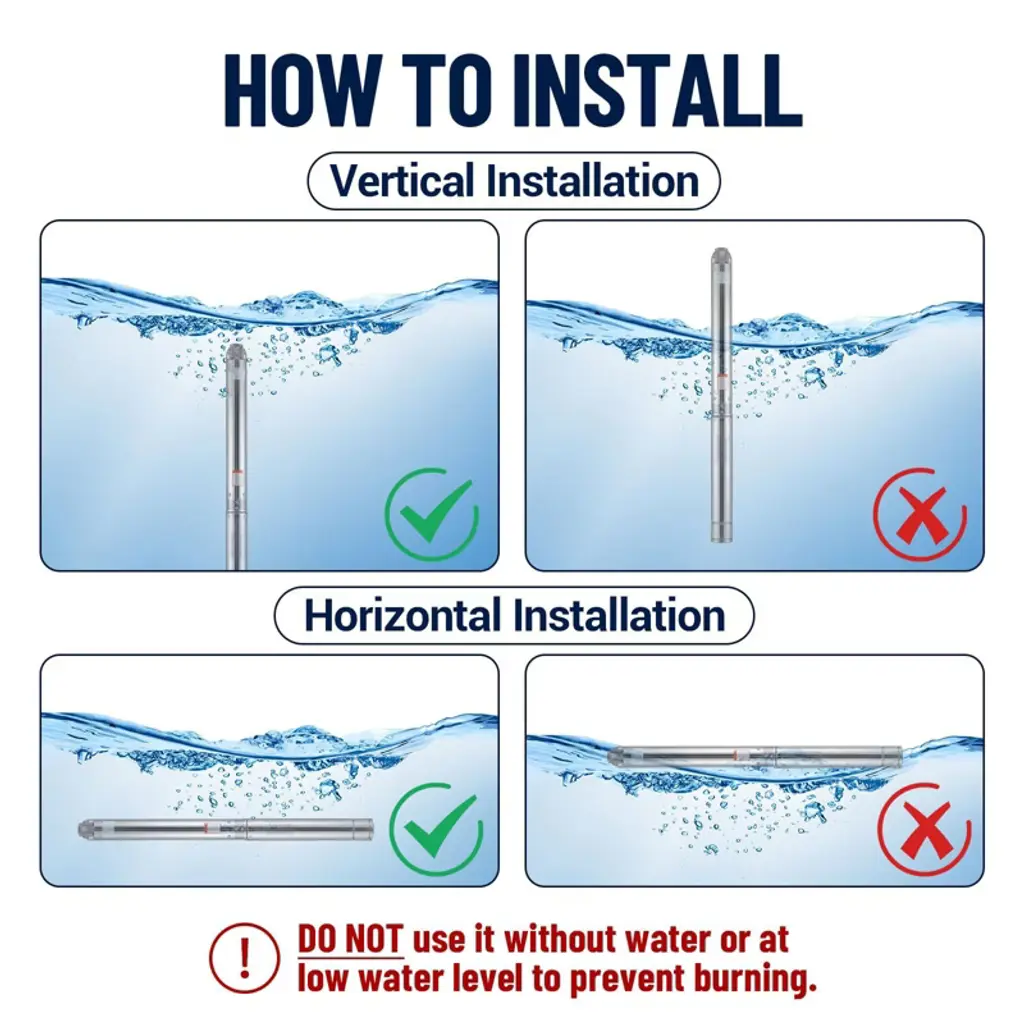 HOW TO INSTALL

Vertical Installation

Horizontal Installation

!

DO NOT use it without water or at low water level to prevent burning.