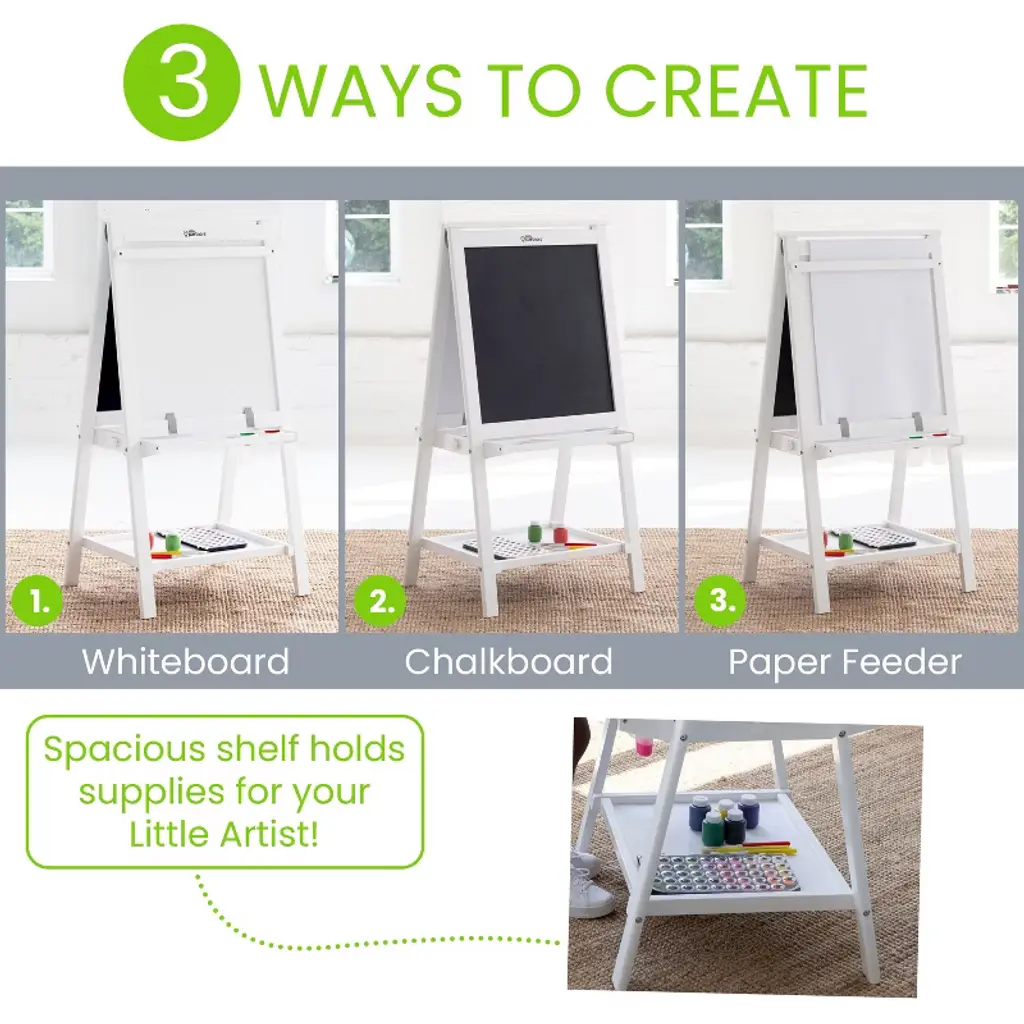 3 WAYS TO CREATE

1.
Whiteboard

2.
Chalkboard

3.
Paper Feeder

Spacious shelf holds supplies for your Little Artist!