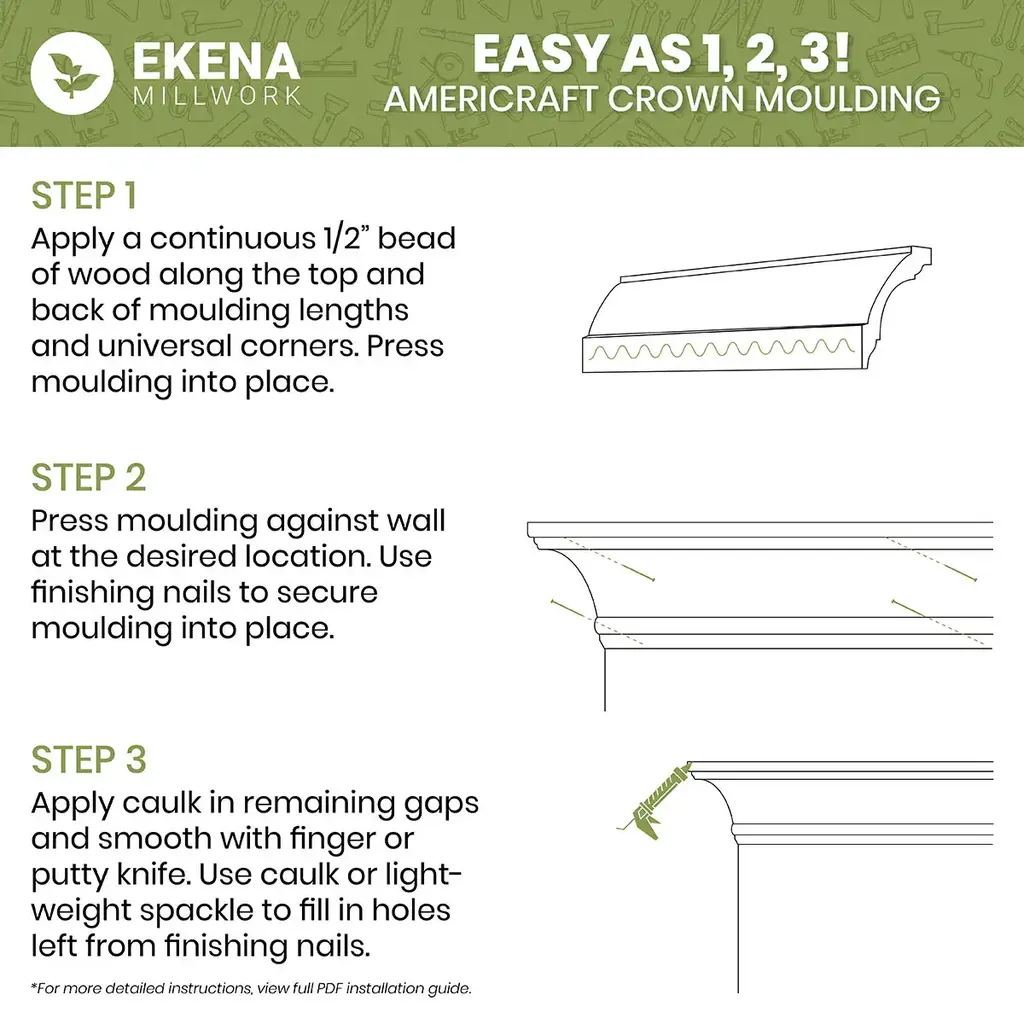 EKENA
MILLWORK

EASY AS 1, 2, 3!
AMERICRAFT CROWN MOULDING

STEP 1
Apply a continuous 1/2" bead of wood along the top and back of moulding lengths and universal corners. Press moulding into place.

STEP 2
Press moulding against wall at the desired location. Use finishing nails to secure moulding into place.

STEP 3
Apply caulk in remaining gaps and smooth with finger or putty knife. Use caulk or lightweight spackle to fill in holes left from finishing nails.

*For more detailed instructions, view full PDF installation guide.