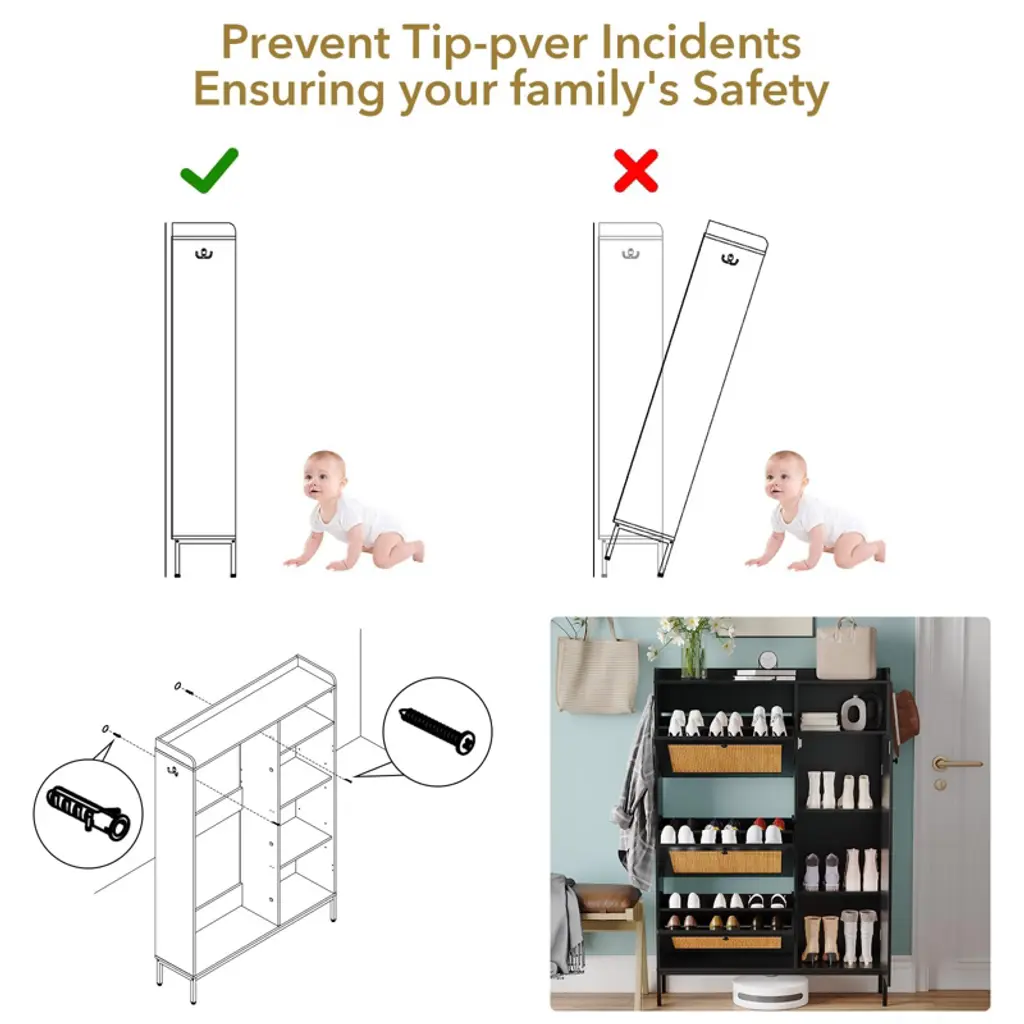 Prevent Tip-pver Incidents
Ensuring your family's Safety