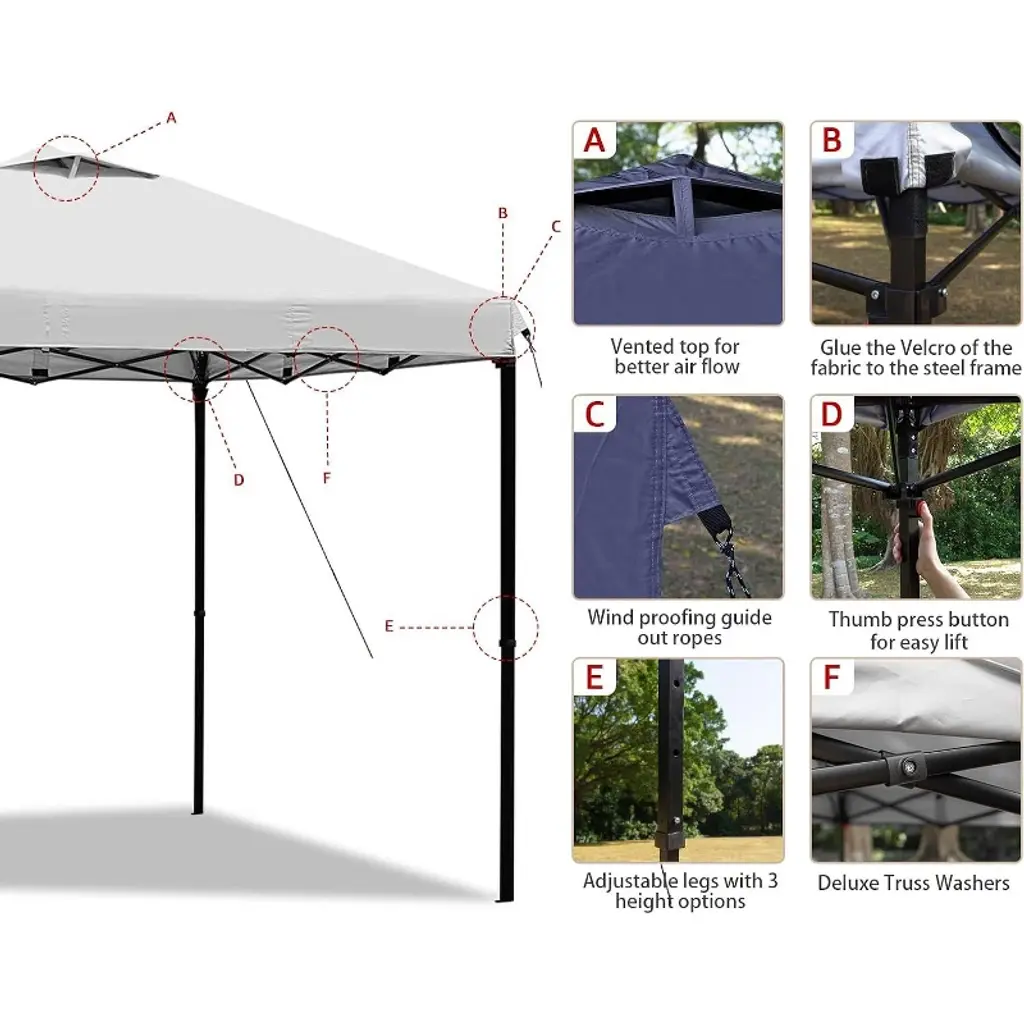 A

B

C

D

F

E

A

Vented top for better air flow

B

Glue the Velcro of the fabric to the steel frame

C

Wind proofing guide out ropes

D

Thumb press button for easy lift

E

Adjustable legs with 3 height options

F

Deluxe Truss Washers