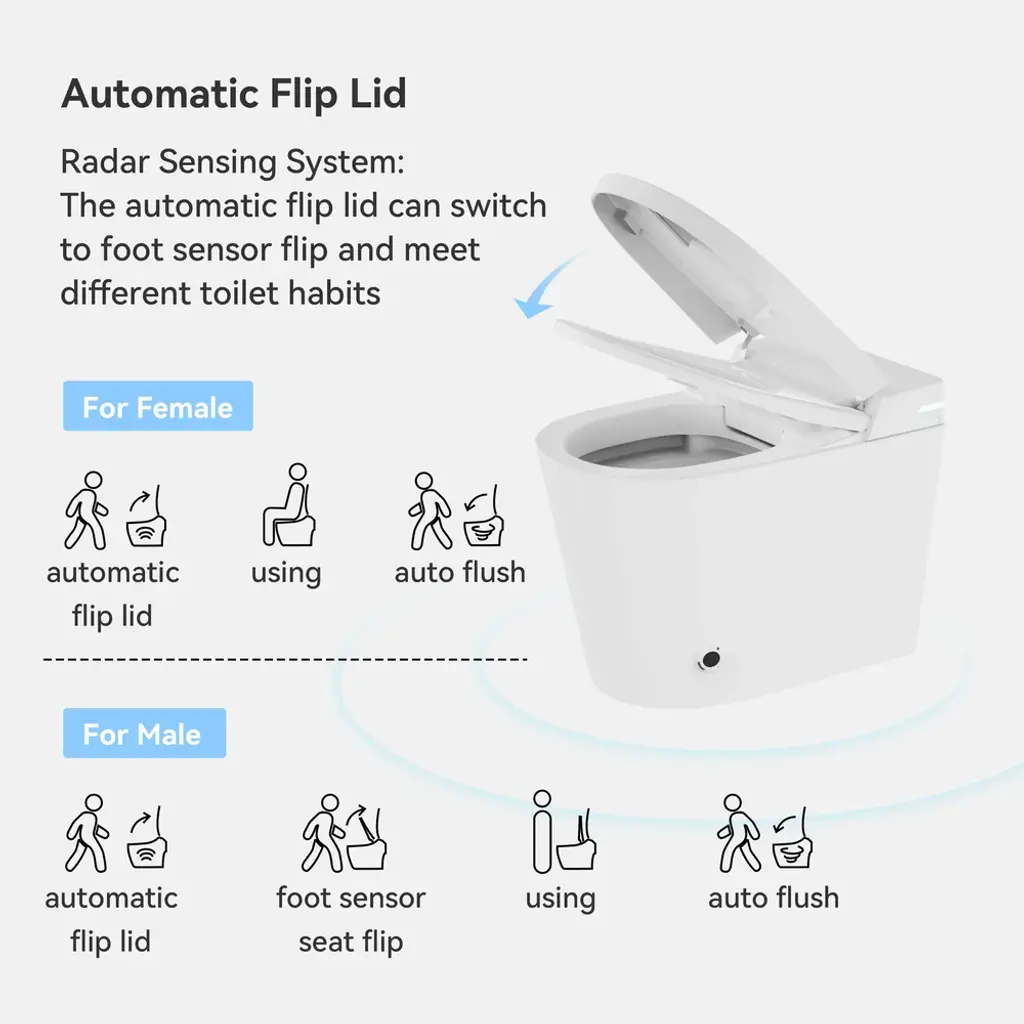 Automatic Flip Lid

Radar Sensing System:
The automatic flip lid can switch to foot sensor flip and meet different toilet habits

For Female

automatic flip lid

using

auto flush

For Male

automatic flip lid

foot sensor seat flip

using

auto flush