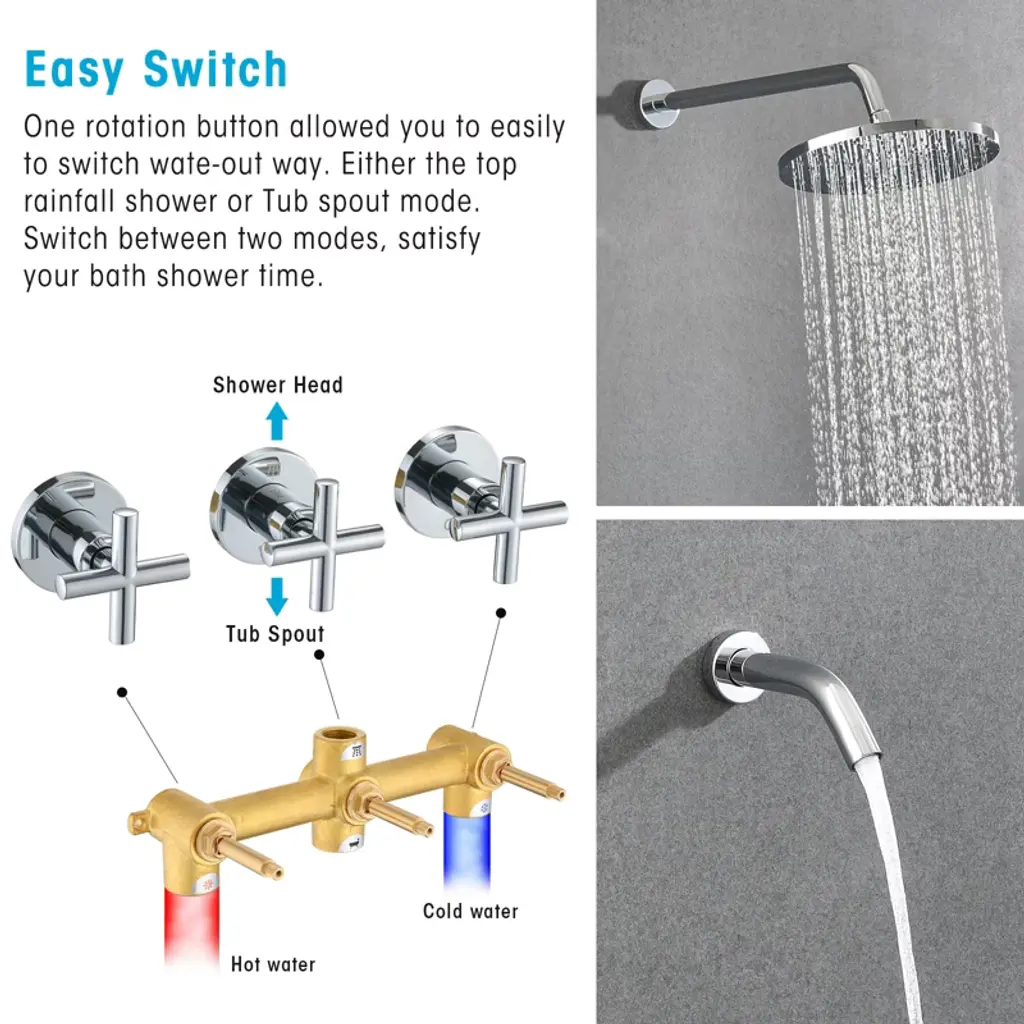 Easy Switch

One rotation button allowed you to easily to switch wate-out way. Either the top rainfall shower or Tub spout mode. Switch between two modes, satisfy your bath shower time.

Shower Head

Tub Spout

Cold water

Hot water