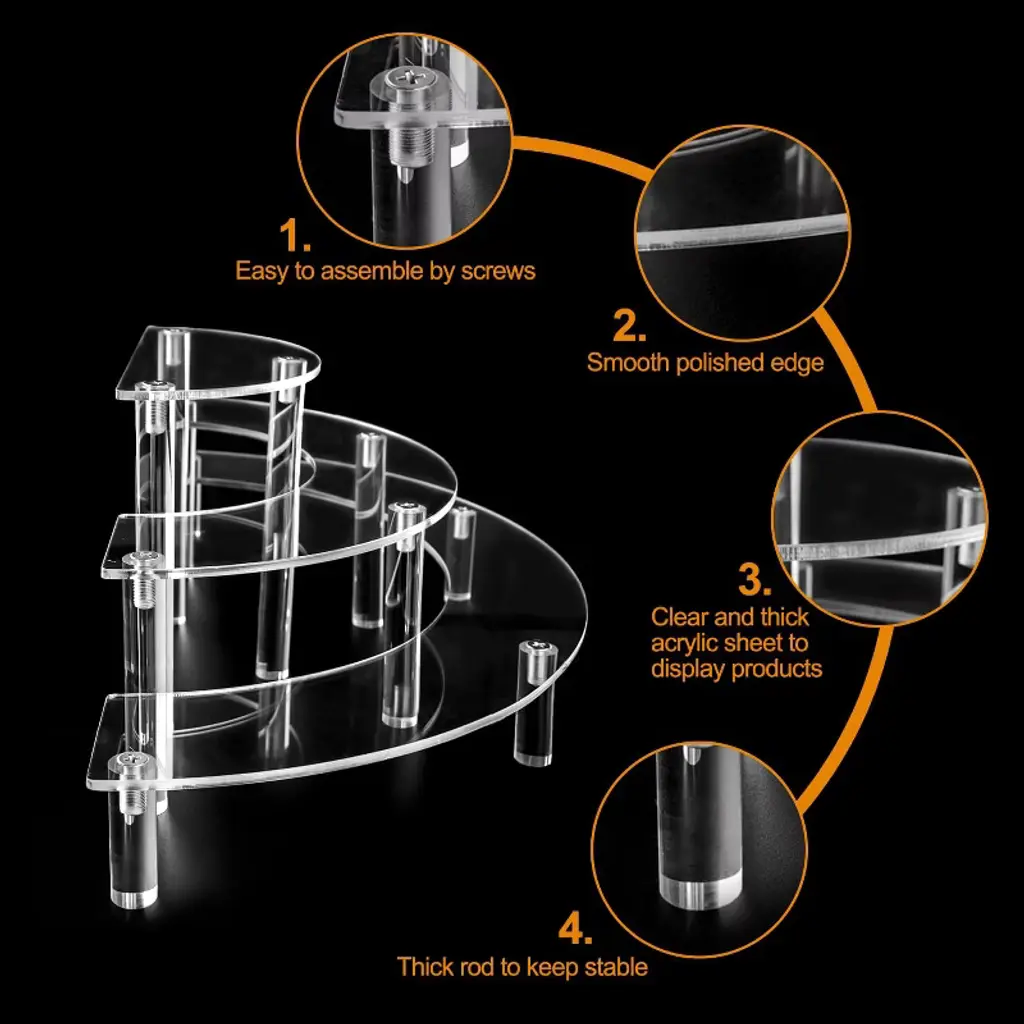 1.
Easy to assemble by screws

2.
Smooth polished edge

3.
Clear and thick acrylic sheet to display products

4.
Thick rod to keep stable