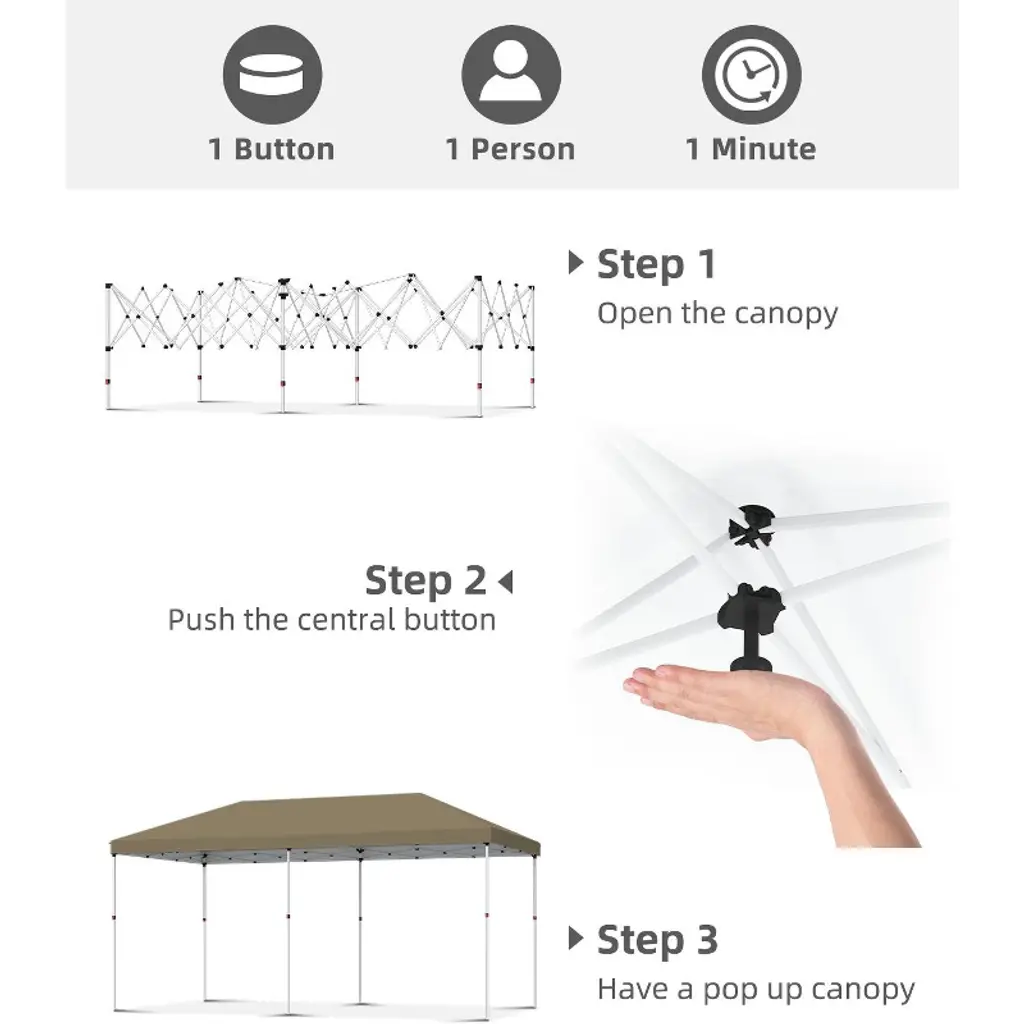 1 Button

1 Person

1 Minute

Step 1
Open the canopy

Step 2
Push the central button

Step 3
Have a pop up canopy