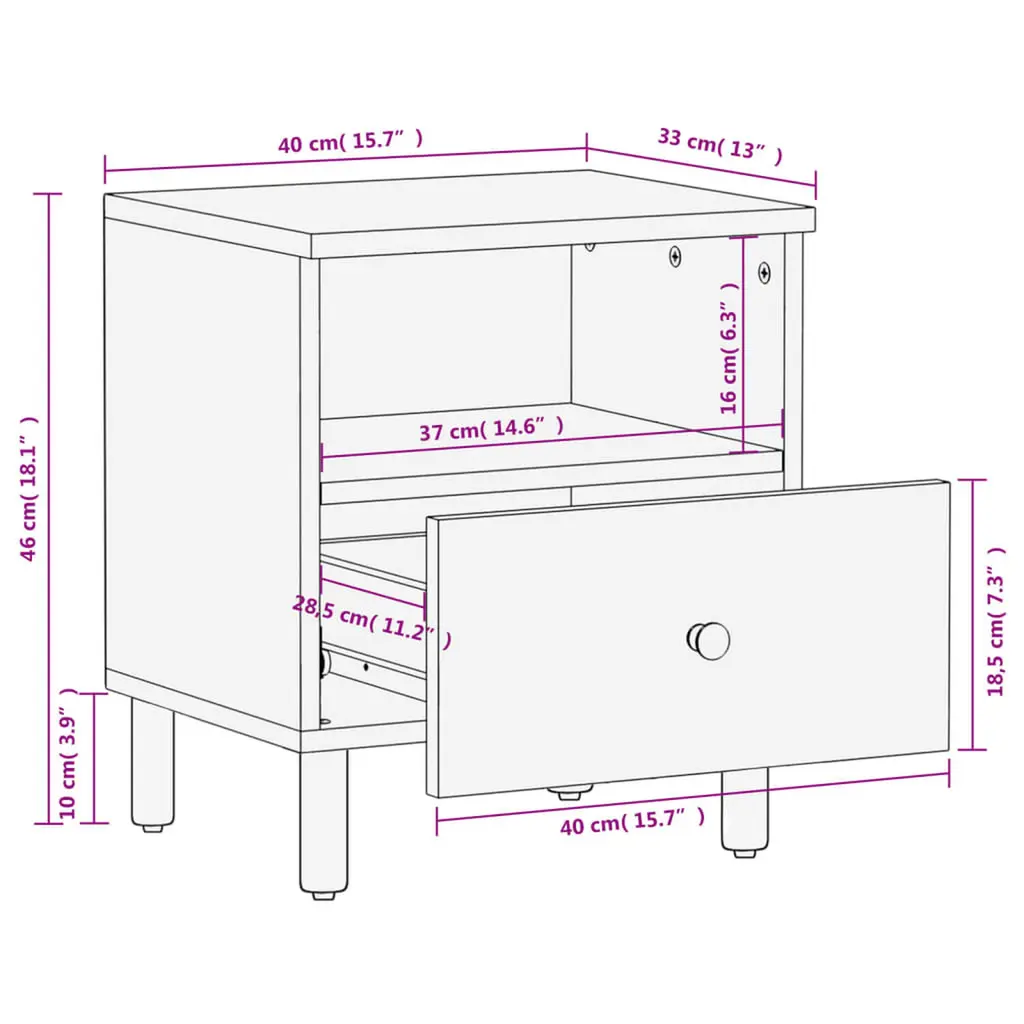 40 cm( 15.7" )
33 cm( 13" )
46 cm( 18.1" )
16 cm( 6.3" )
37 cm( 14.6" )
28,5 cm( 11.2" )
18,5 cm( 7.3" )
10 cm( 3.9" )
40 cm( 15.7" )