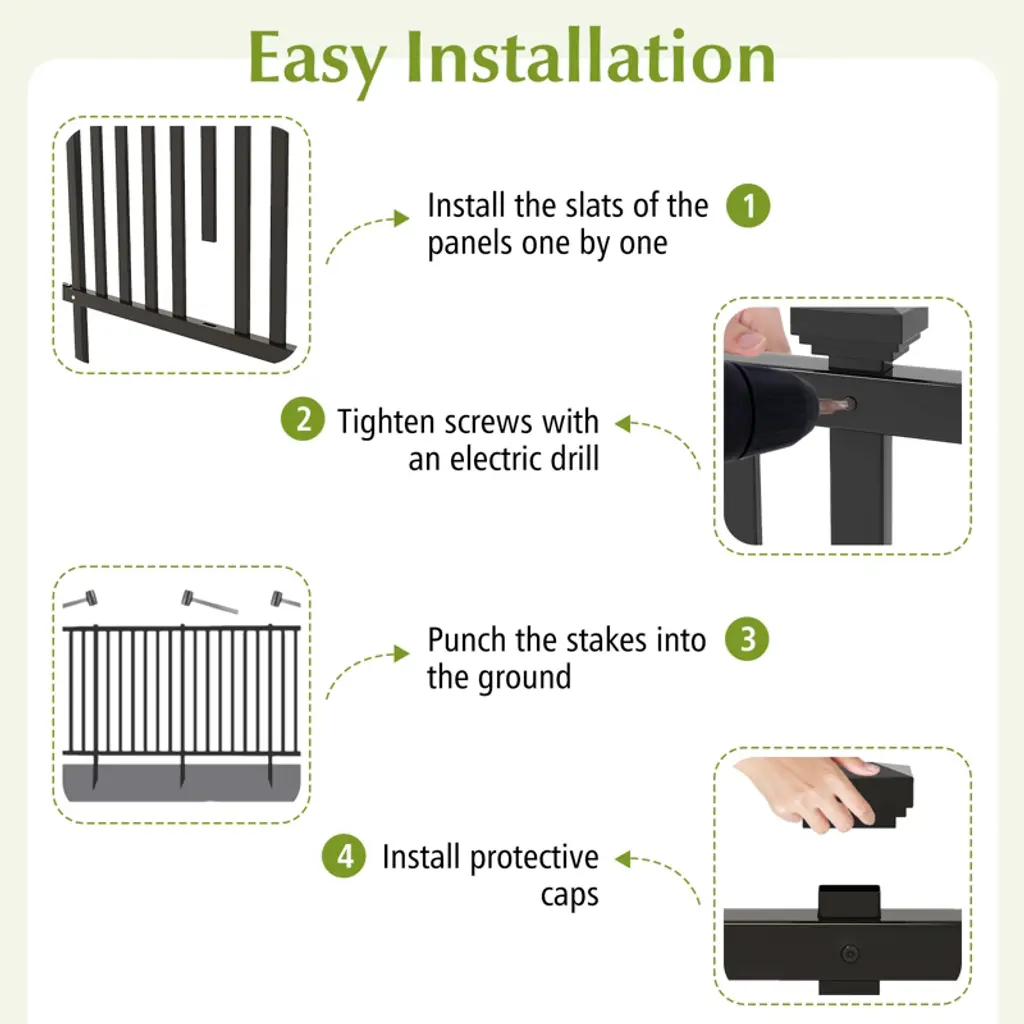 Easy Installation

Install the slats of the panels one by one 1

2 Tighten screws with an electric drill

Punch the stakes into the ground 3

4 Install protective caps