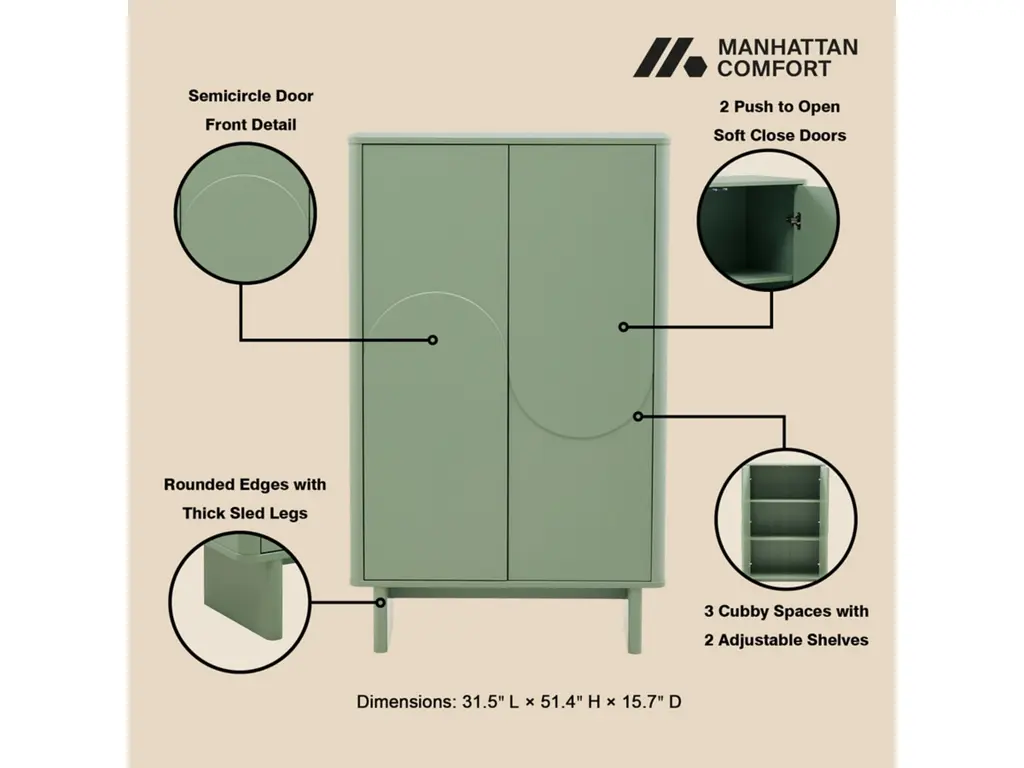 MANHATTAN COMFORT

Semicircle Door Front Detail

2 Push to Open Soft Close Doors

Rounded Edges with Thick Sled Legs

3 Cubby Spaces with 2 Adjustable Shelves

Dimensions: 31.5" L × 51.4" H × 15.7" D